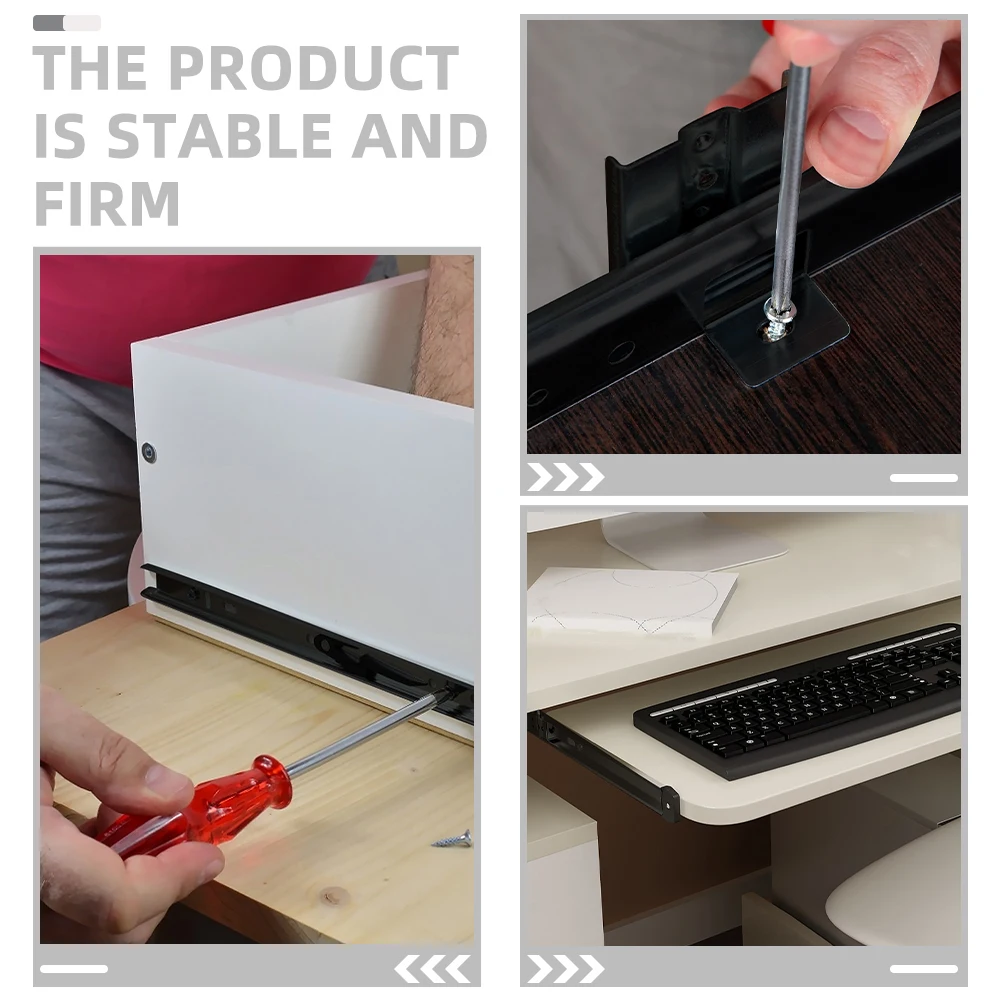 THE PRODUCT IS STABLE AND FIRM