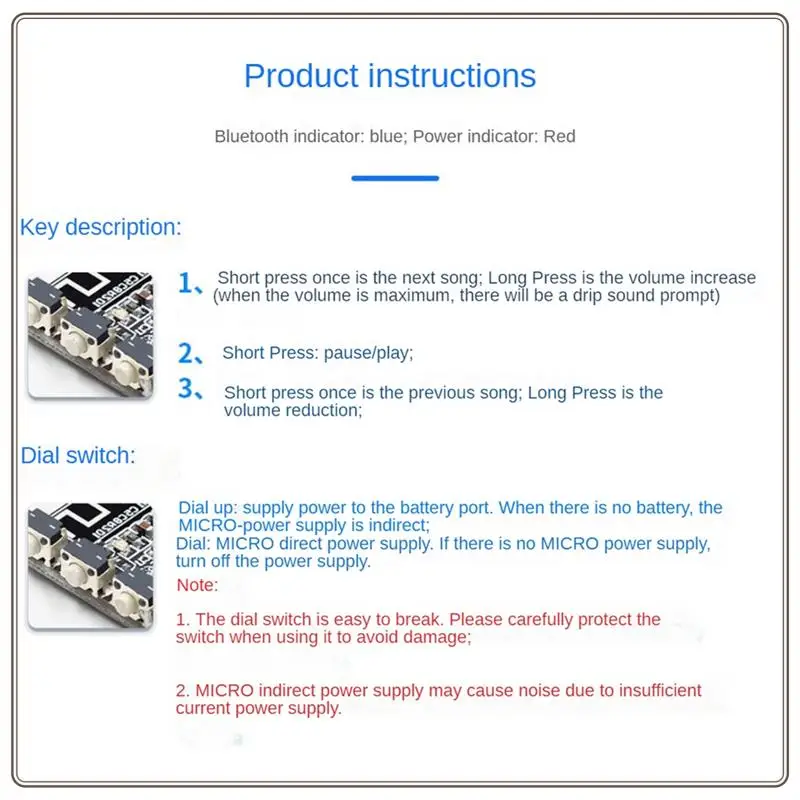 Product instructions

Bluetooth indicator: blue; Power indicator: Red

Key description:

1、Short press once is the next song; Long Press is the volume increase (when the volume is maximum, there will be a drip sound prompt)

2、Short Press: pause/play;

3、Short press once is the previous song; Long Press is the volume reduction;

Dial switch:

Dial up: supply power to the battery port. When there is no battery, the MICRO-power supply is indirect;
Dial: MICRO direct power supply. If there is no MICRO power supply, turn off the power supply.

Note:

1. The dial switch is easy to break. Please carefully protect the switch when using it to avoid damage;

2. MICRO indirect power supply may cause noise due to insufficient current power supply.