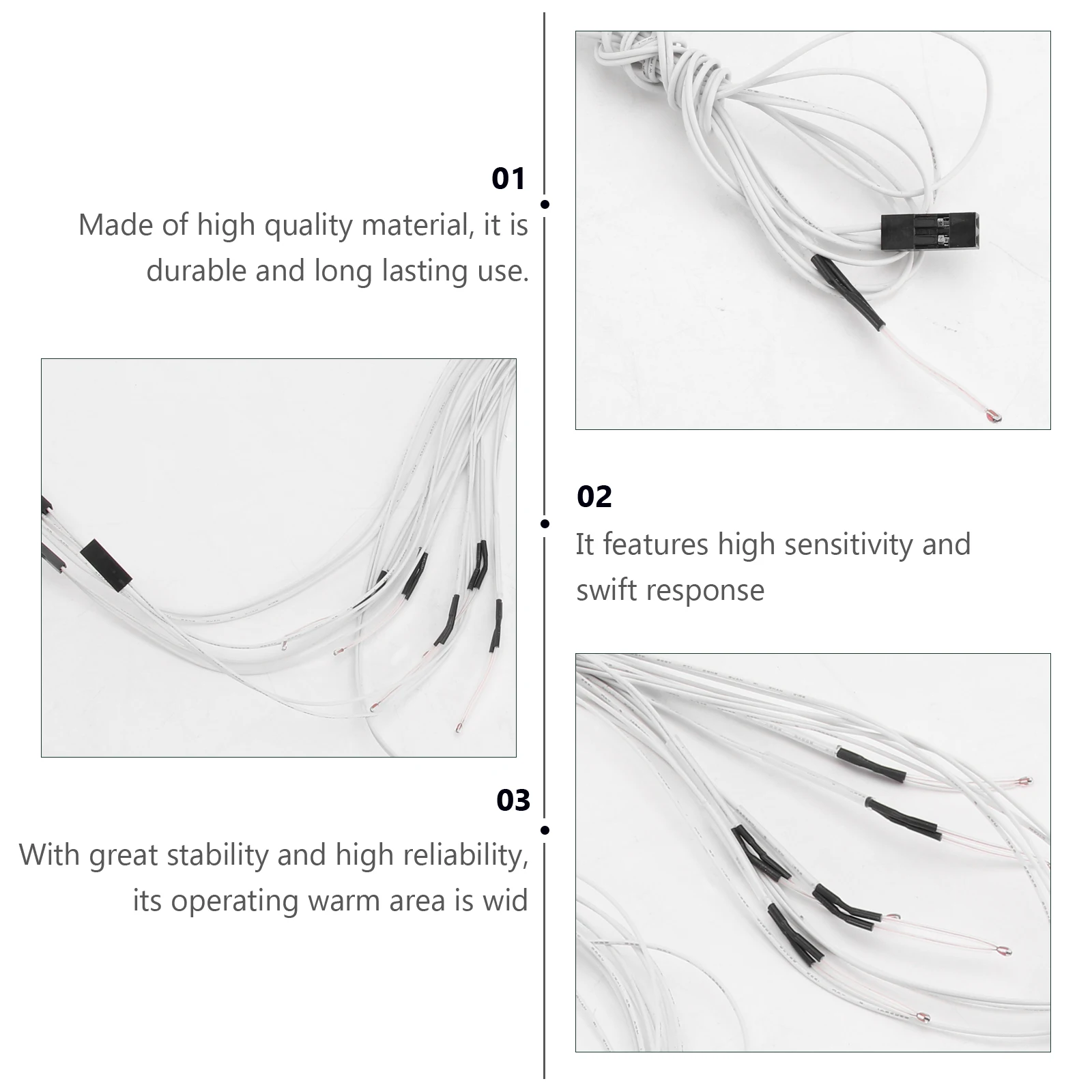 01
Made of high quality material, it is durable and long lasting use.

02
It features high sensitivity and swift response

03
With great stability and high reliability, its operating warm area is wid