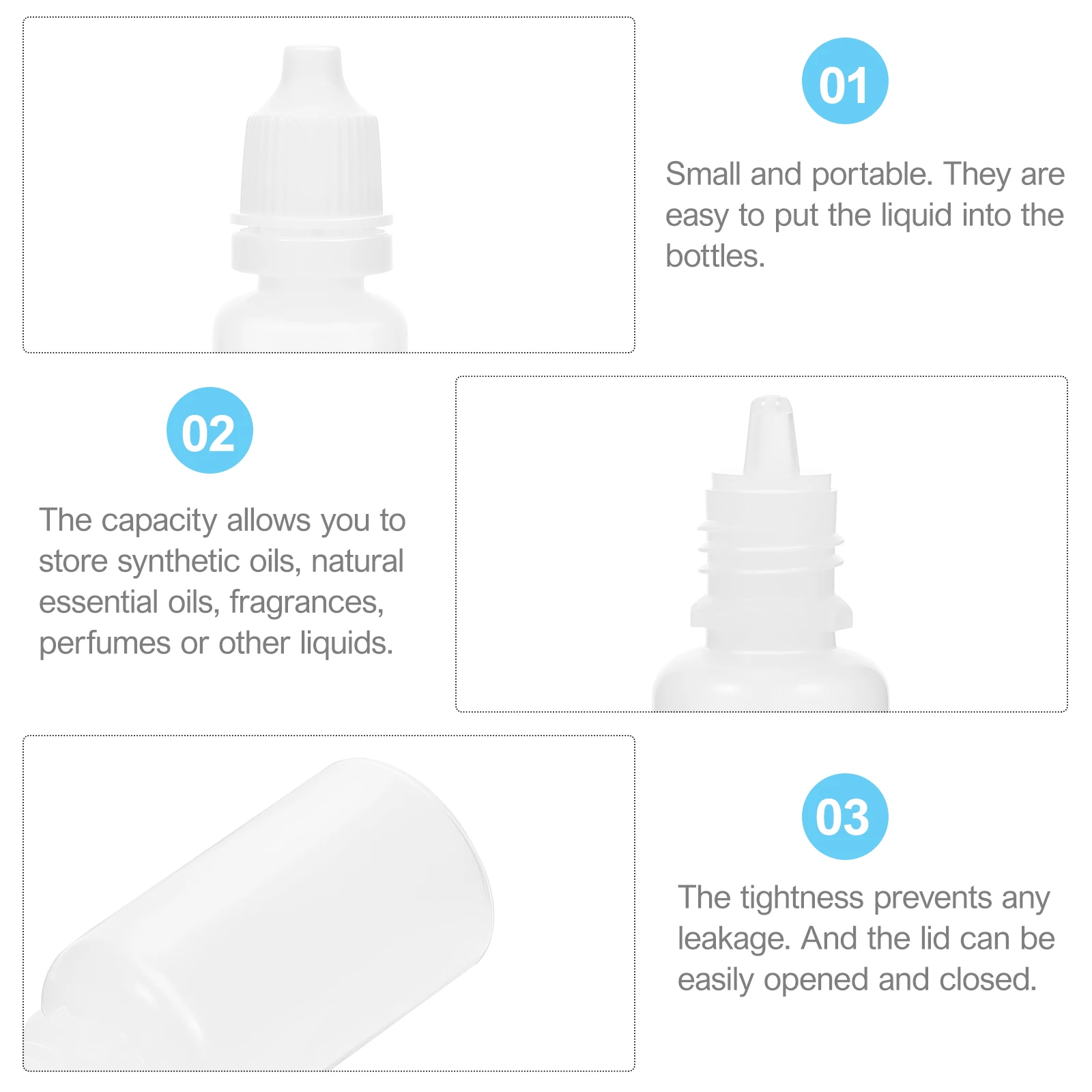 01

Small and portable. They are easy to put the liquid into the bottles.

02

The capacity allows you to store synthetic oils, natural essential oils, fragrances, perfumes or other liquids.

03

The tightness prevents any leakage. And the lid can be easily opened and closed.