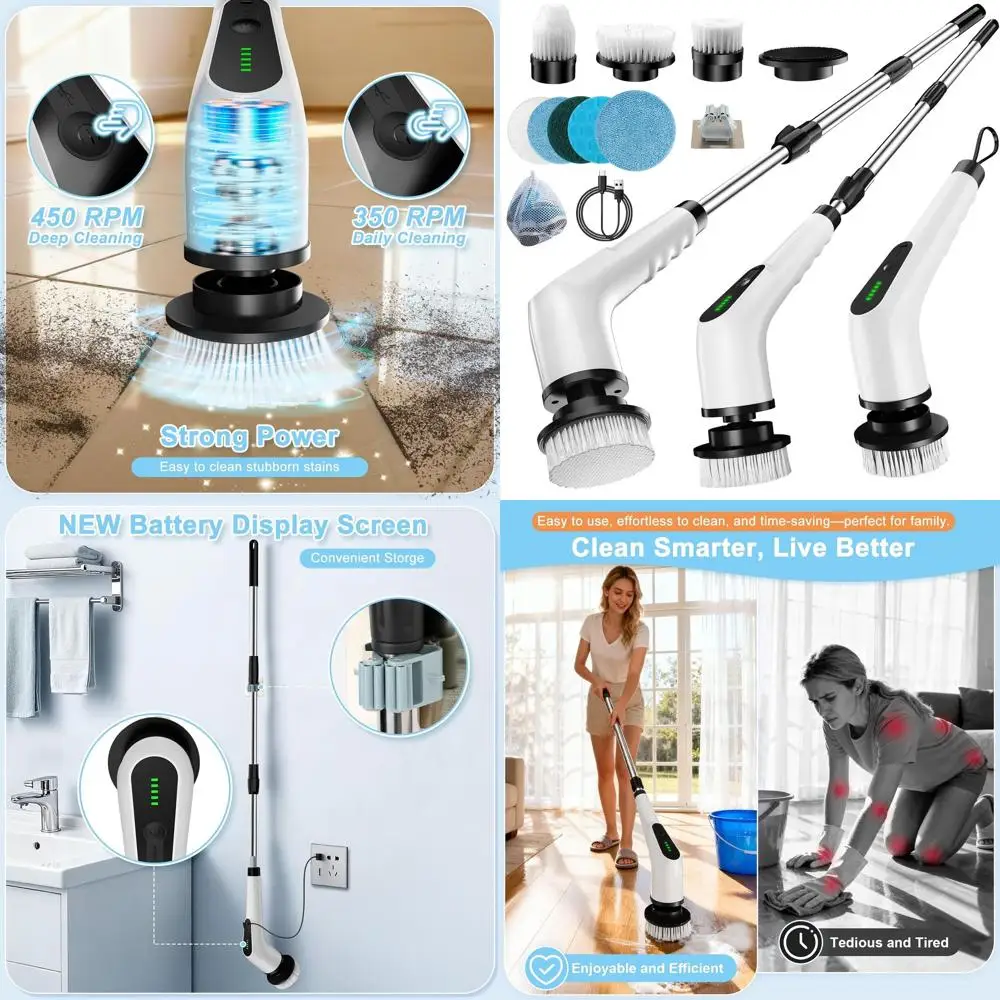 450 RPM
Deep Cleaning

350 RPM
Daily Cleaning

Strong Power
Easy to clean stubborn stains

NEW Battery Display Screen
Convenient Storge

Easy to use, effortless to clean, and time-saving—perfect for family.
Clean Smarter, Live Better

Enjoyable and Efficient

Tedious and Tired