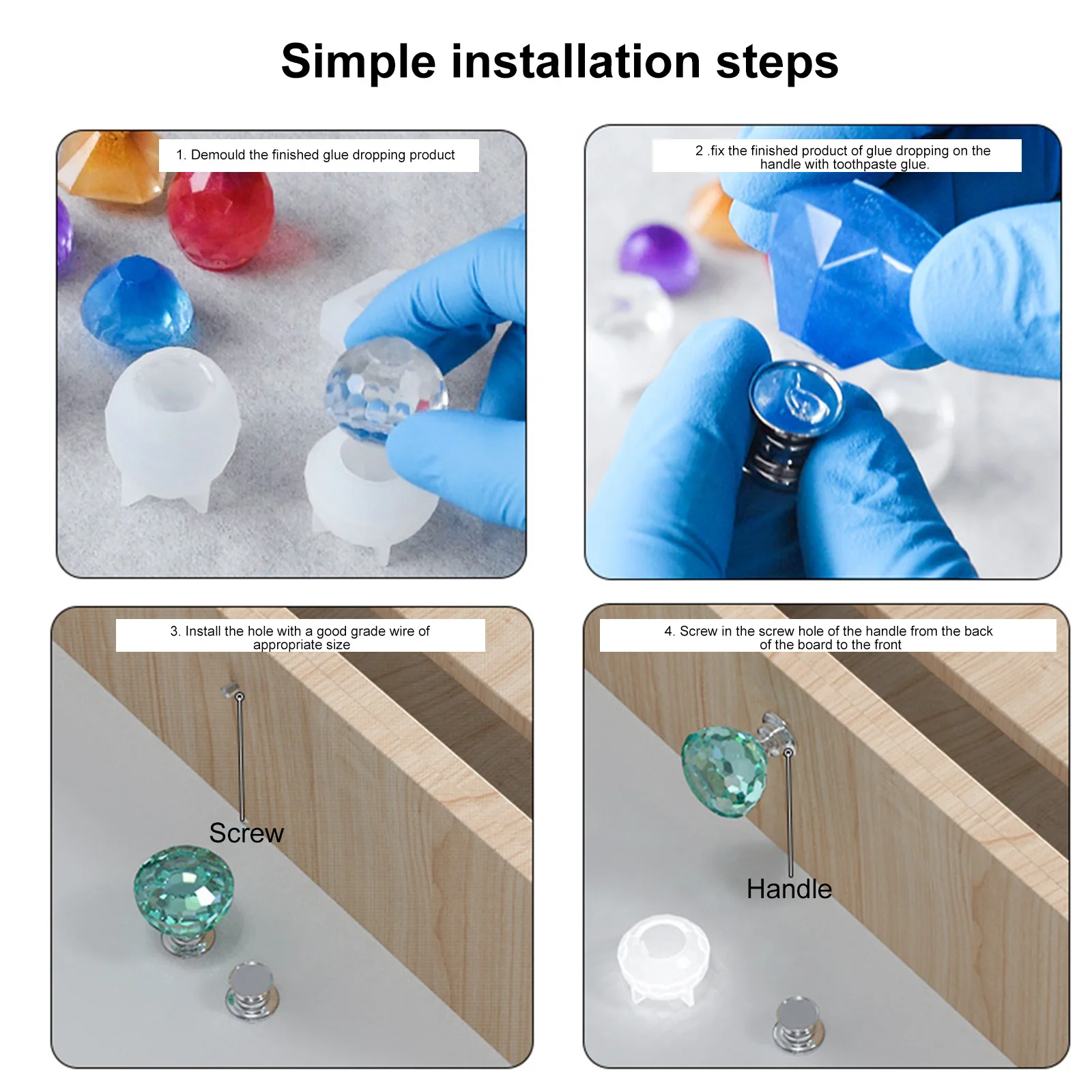 Simple installation steps

1. Demould the finished glue dropping product

2 .fix the finished product of glue dropping on the handle with toothpaste glue.

3. Install the hole with a good grade wire of appropriate size

Screw

4. Screw in the screw hole of the handle from the back of the board to the front

Handle