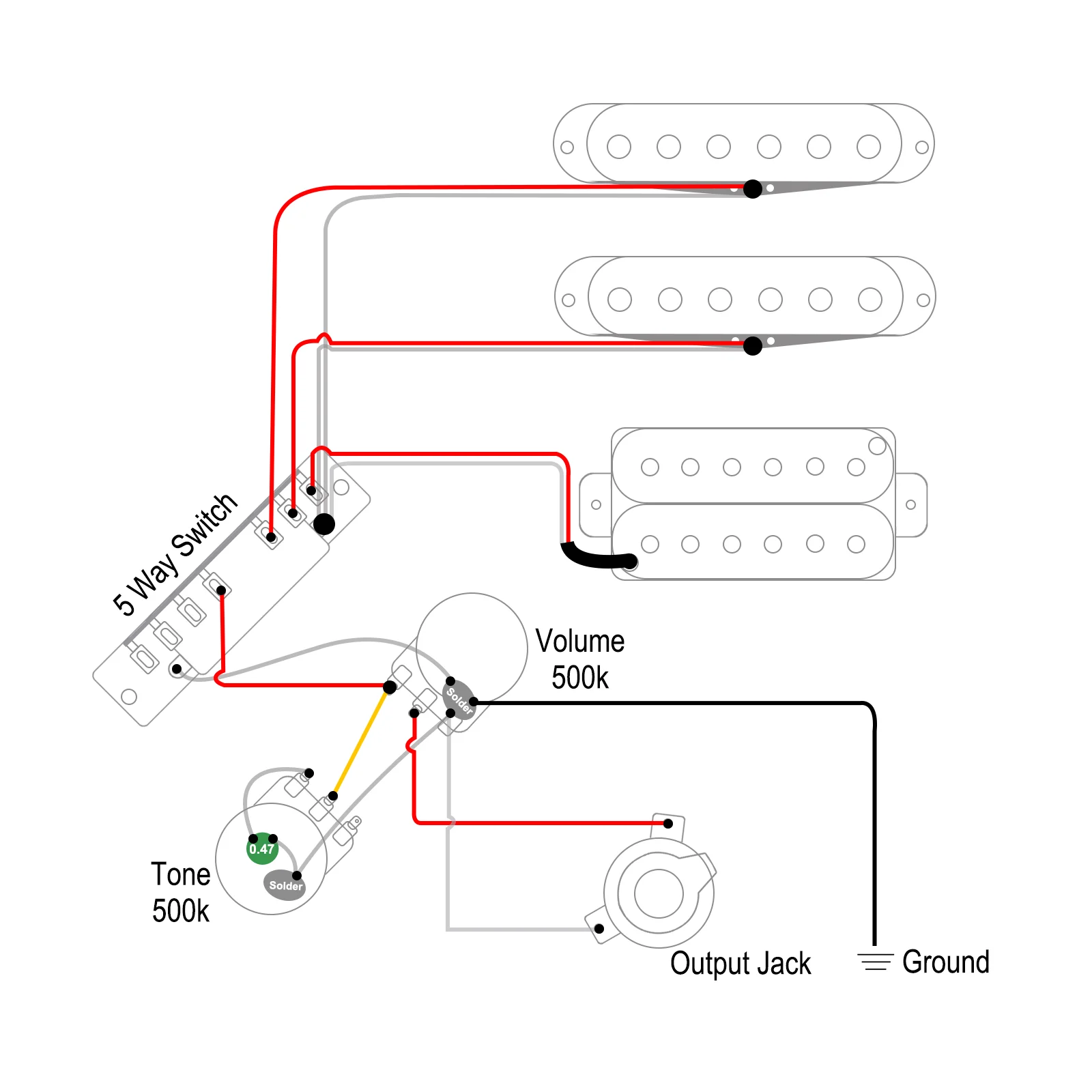 5 Way Switch

Volume
500k

Solder

0.47

Solder

Tone
500k

Output Jack

Ground