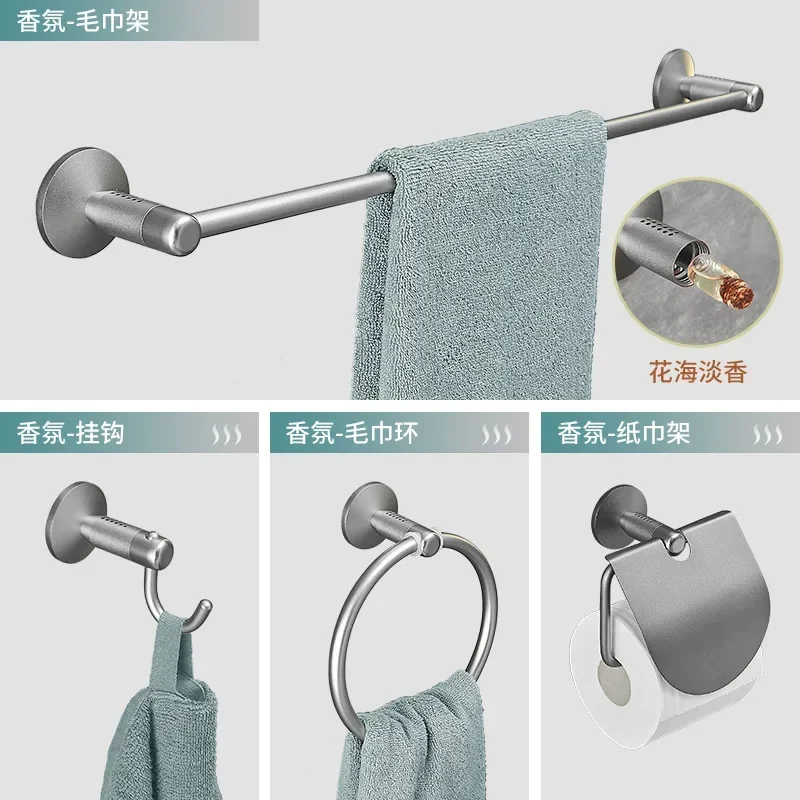 香氛-毛巾架

花海淡香

香氛-挂钩

香氛-毛巾环

香氛-纸巾架