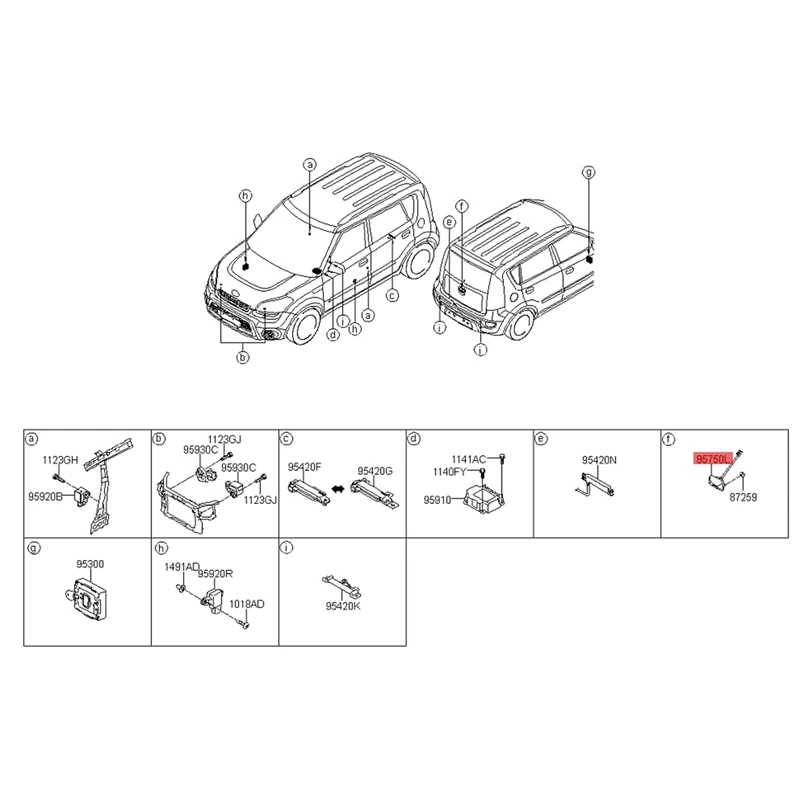 a
h
g
f
e
c
i
d
h
a
b
i
j

a
1123GH
95920B

b
1123GJ
95930C
95930C
1123GJ

c
95420F
95420G

d
1141AC
1140FY
95910

e
95420N

f
95750L
87259

g
95300

h
1491AD
95920R
1018AD

i
95420K