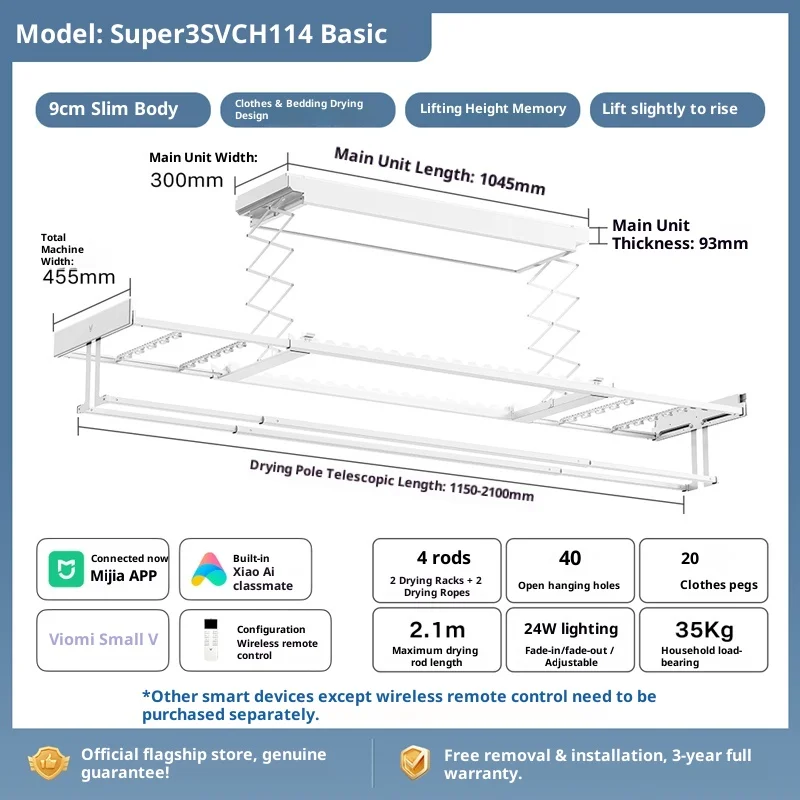 Model: Super3SVCH114 Basic

9cm Slim Body

Clothes & Bedding Drying Design

Lifting Height Memory

Lift slightly to rise

Main Unit Width: 300mm

Main Unit Length: 1045mm

Main Unit Thickness: 93mm

Total Machine Width: 455mm

Drying Pole Telescopic Length: 1150-2100mm

Connected now Mijia APP

Built-in Xiao Ai classmate

Viomi Small V

Configuration Wireless remote control

4 rods
2 Drying Racks + 2 Drying Ropes

40
Open hanging holes

20
Clothes pegs

2.1m
Maximum drying rod length

24W lighting
Fade-in/fade-out / Adjustable

35Kg
Household load-bearing

*Other smart devices except wireless remote control need to be purchased separately.

Official flagship store, genuine guarantee!

Free removal & installation, 3-year full warranty.