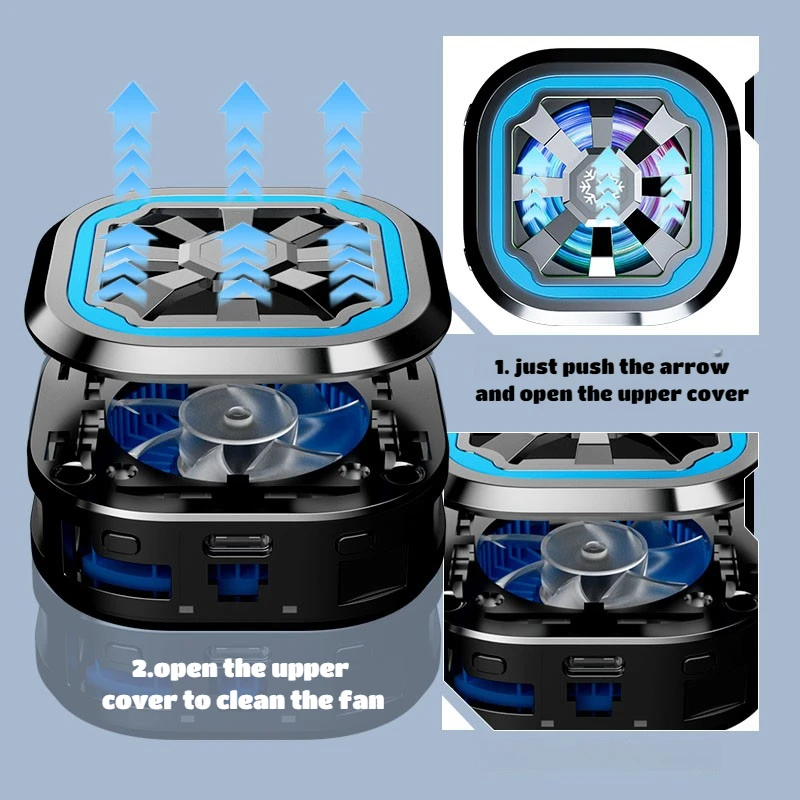 1. just push the arrow and open the upper cover

2.open the upper cover to clean the fan