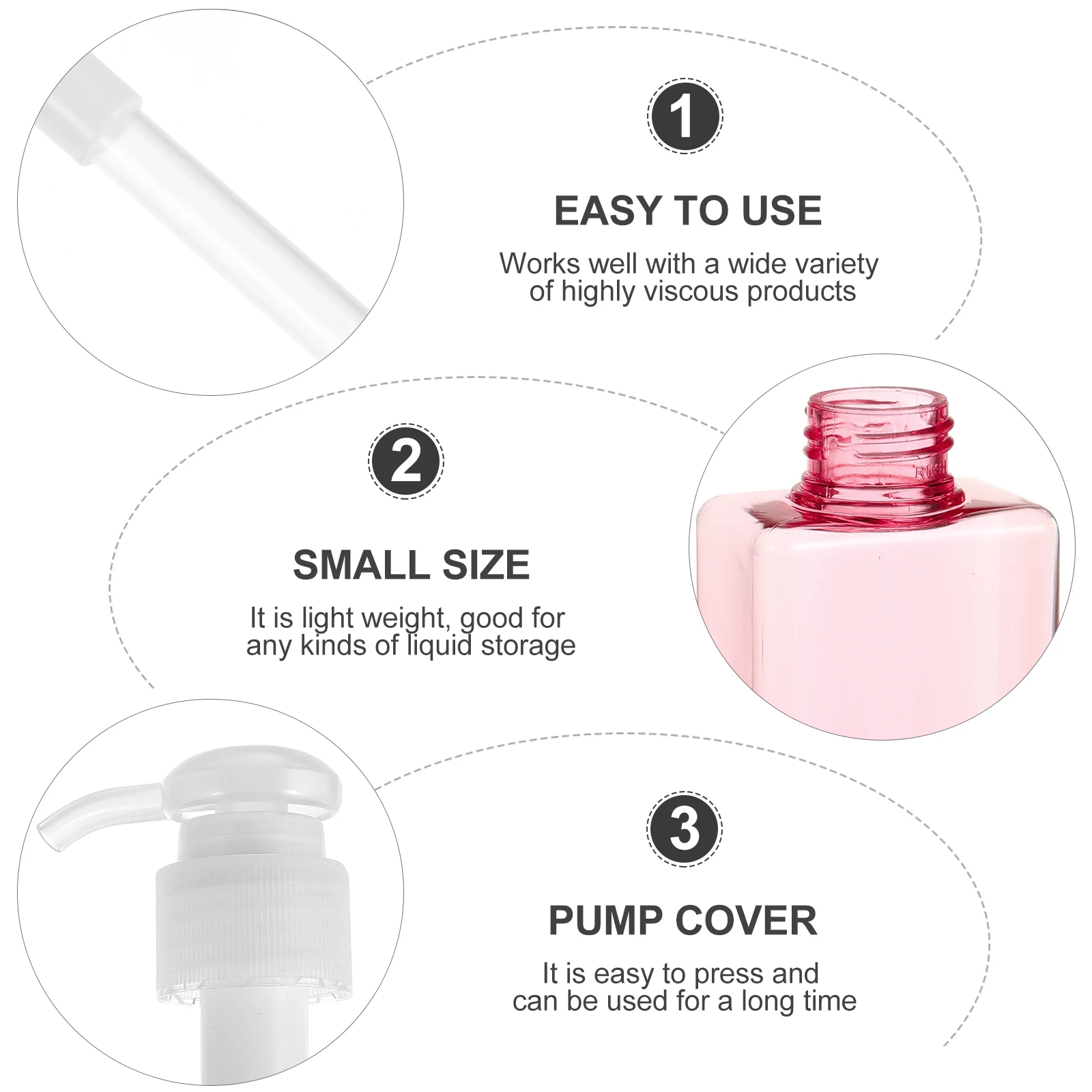 1

EASY TO USE

Works well with a wide variety of highly viscous products

2

SMALL SIZE

It is light weight, good for any kinds of liquid storage

RUSH

3

PUMP COVER

It is easy to press and can be used for a long time