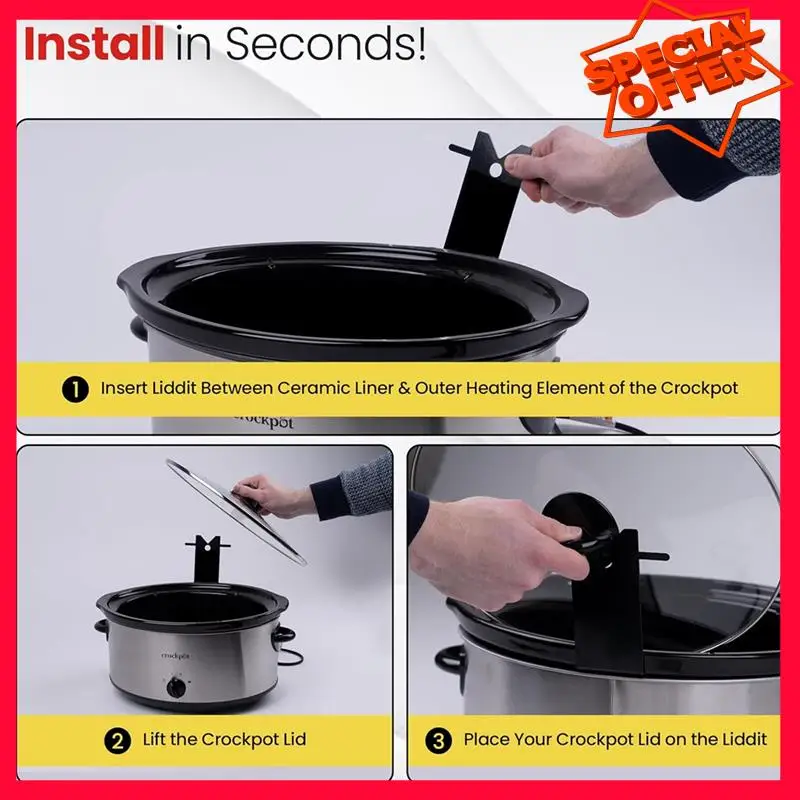 Install in Seconds!

SPECIAL OFFER

1 Insert Liddit Between Ceramic Liner & Outer Heating Element of the Crockpot

crockpot

crockpot

2 Lift the Crockpot Lid

3 Place Your Crockpot Lid on the Liddit