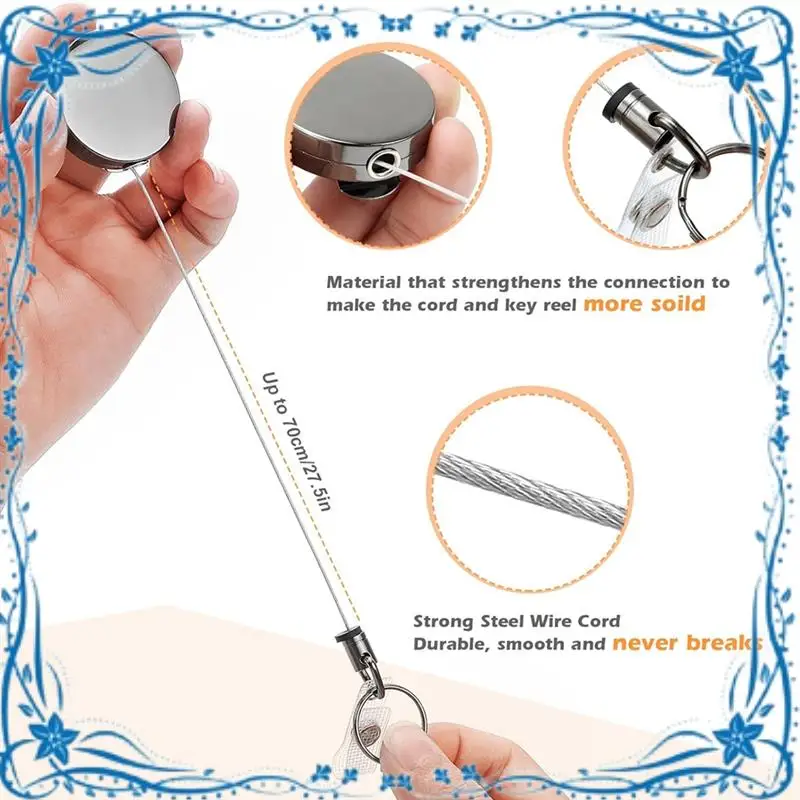 Material that strengthens the connection to make the cord and key reel more soild

Up to 70cm/27.5in

Strong Steel Wire Cord
Durable, smooth and never breaks