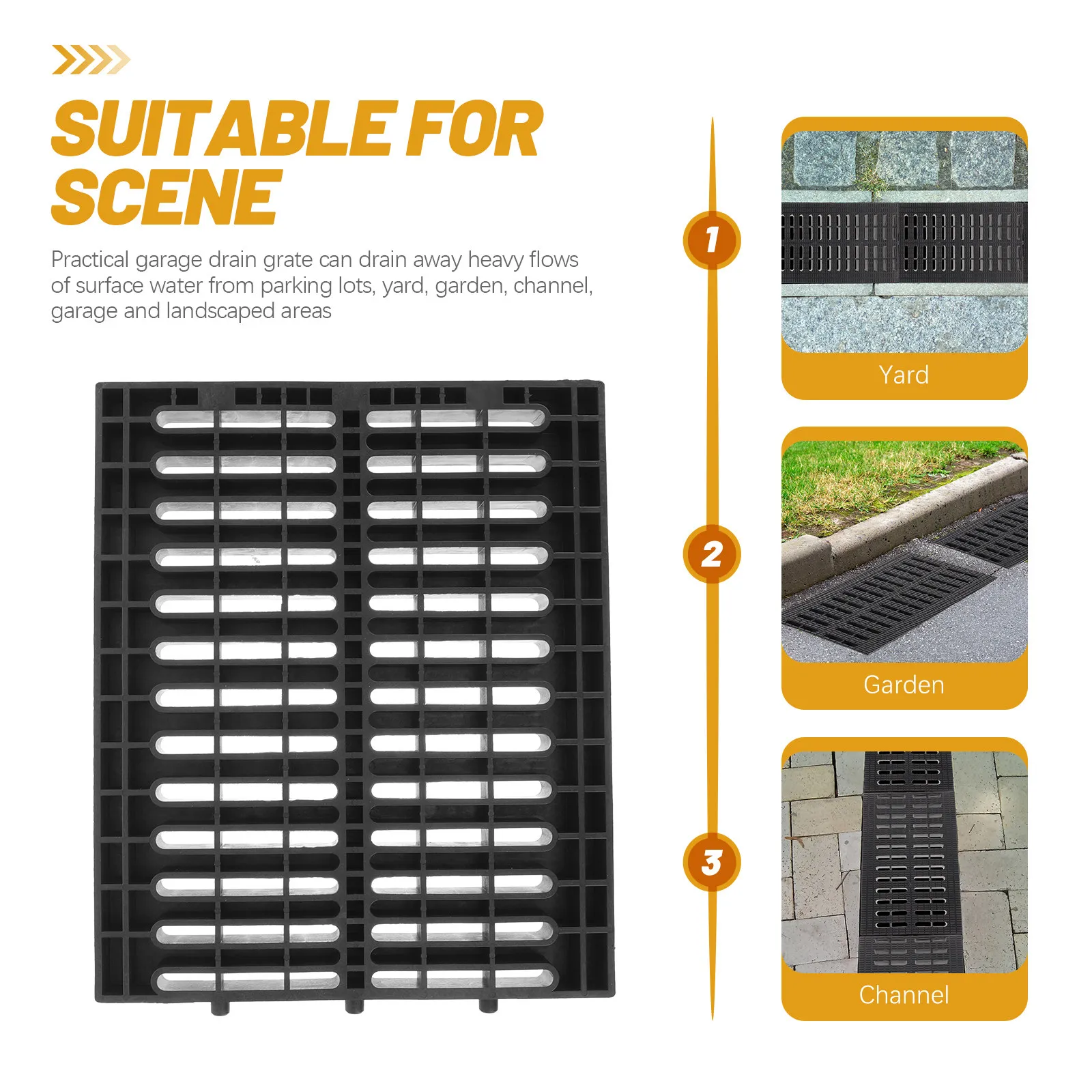 SUITABLE FOR SCENE

Practical garage drain grate can drain away heavy flows of surface water from parking lots, yard, garden, channel, garage and landscaped areas

1

Yard

2

Garden

3

Channel