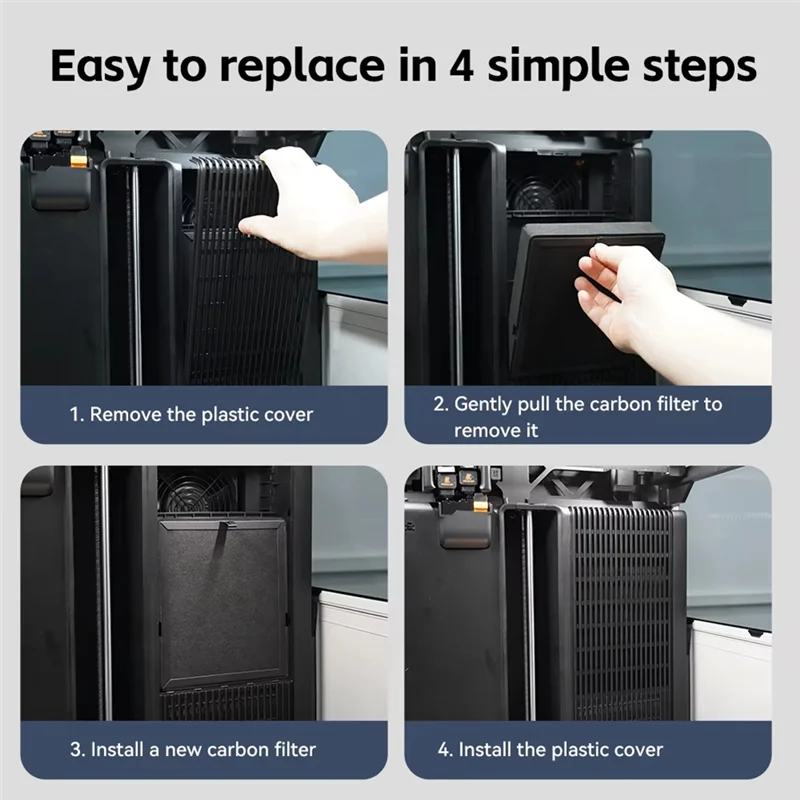 Easy to replace in 4 simple steps

1. Remove the plastic cover

2. Gently pull the carbon filter to remove it

3. Install a new carbon filter

4. Install the plastic cover