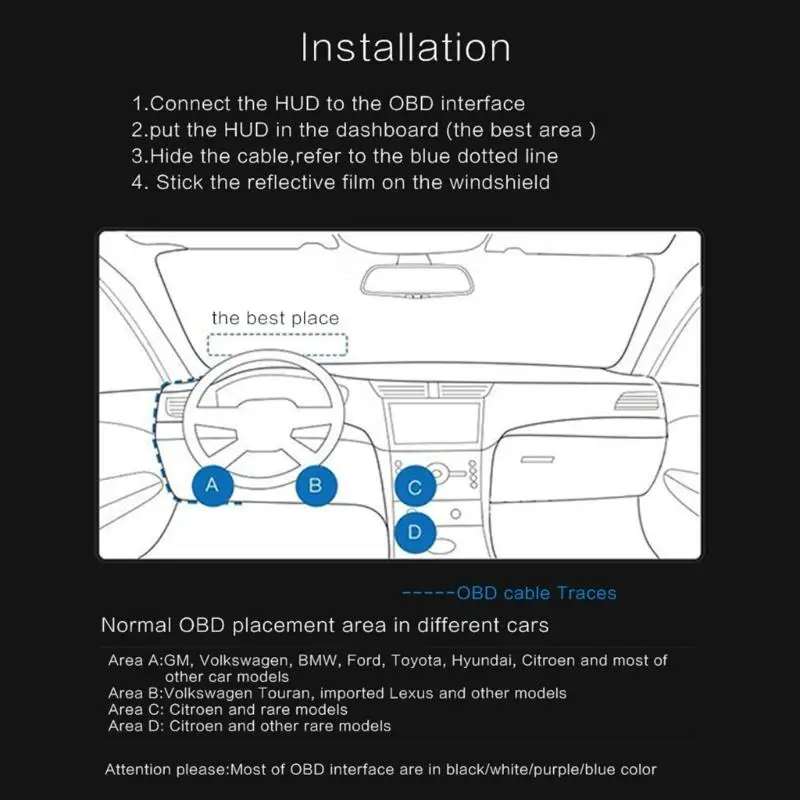 Installation

1.Connect the HUD to the OBD interface
2.put the HUD in the dashboard (the best area )
3.Hide the cable,refer to the blue dotted line
4. Stick the reflective film on the windshield

the best place

A
B
C
D

-----OBD cable Traces

Normal OBD placement area in different cars

Area A:GM, Volkswagen, BMW, Ford, Toyota, Hyundai, Citroen and most of other car models
Area B:Volkswagen Touran, imported Lexus and other models
Area C: Citroen and rare models
Area D: Citroen and other rare models

Attention please:Most of OBD interface are in black/white/purple/blue color