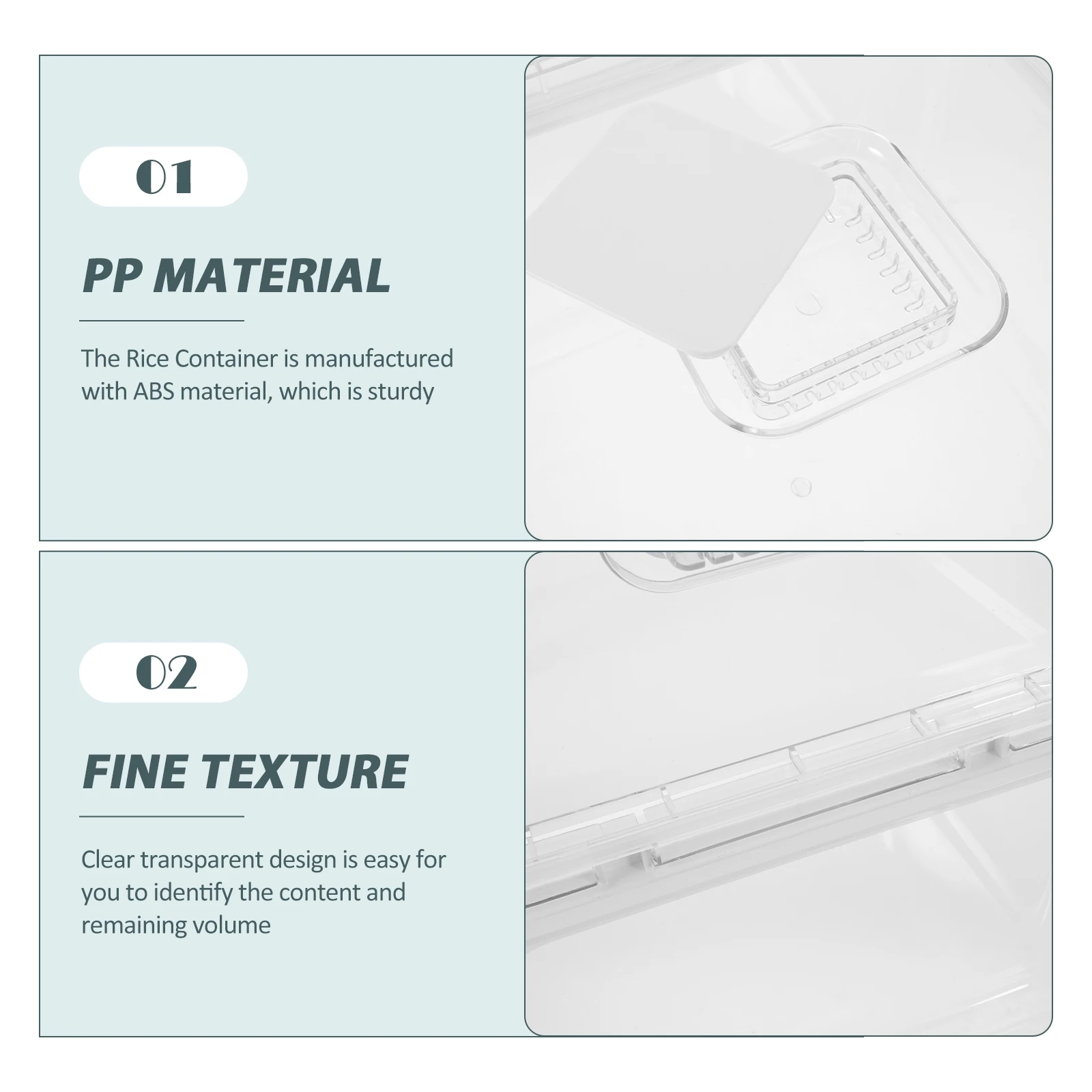 01

PP MATERIAL

The Rice Container is manufactured with ABS material, which is sturdy

02

FINE TEXTURE

Clear transparent design is easy for you to identify the content and remaining volume