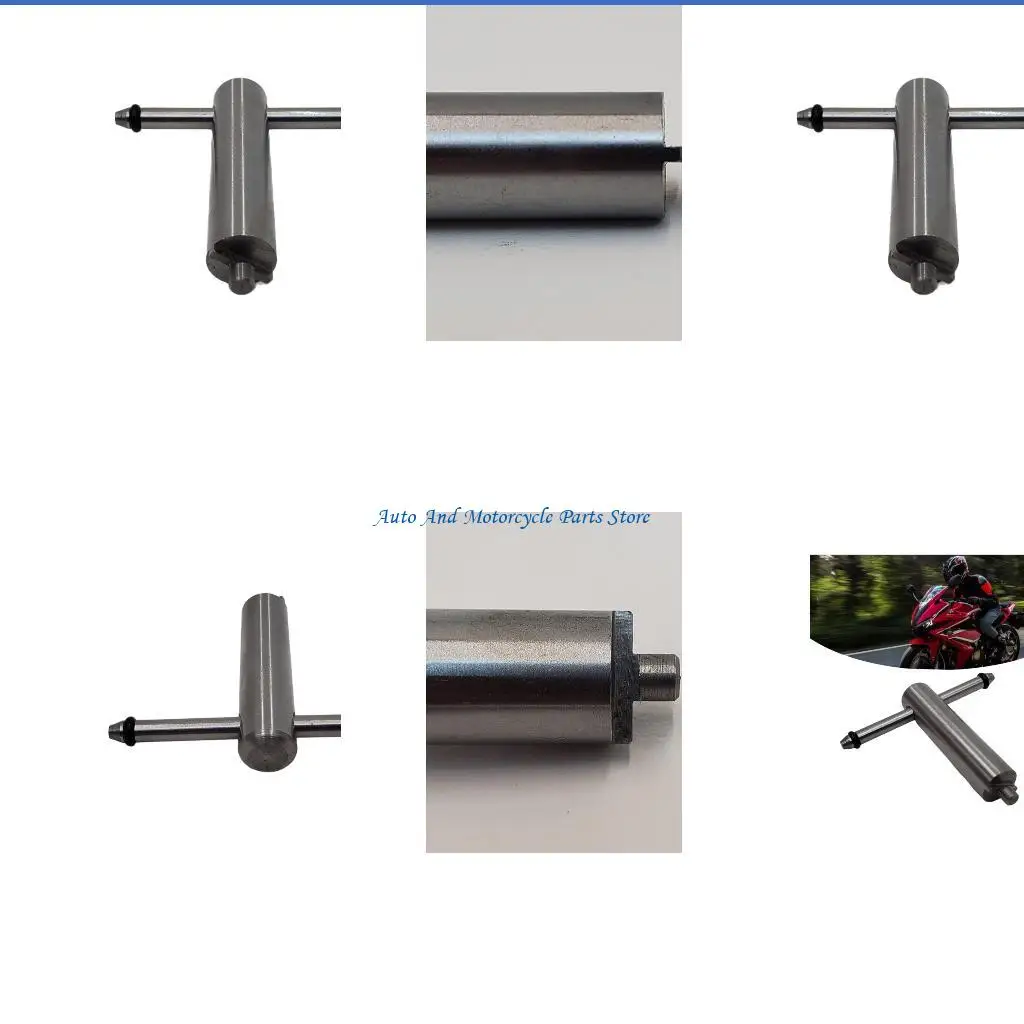 Auto And Motorcycle Parts Store