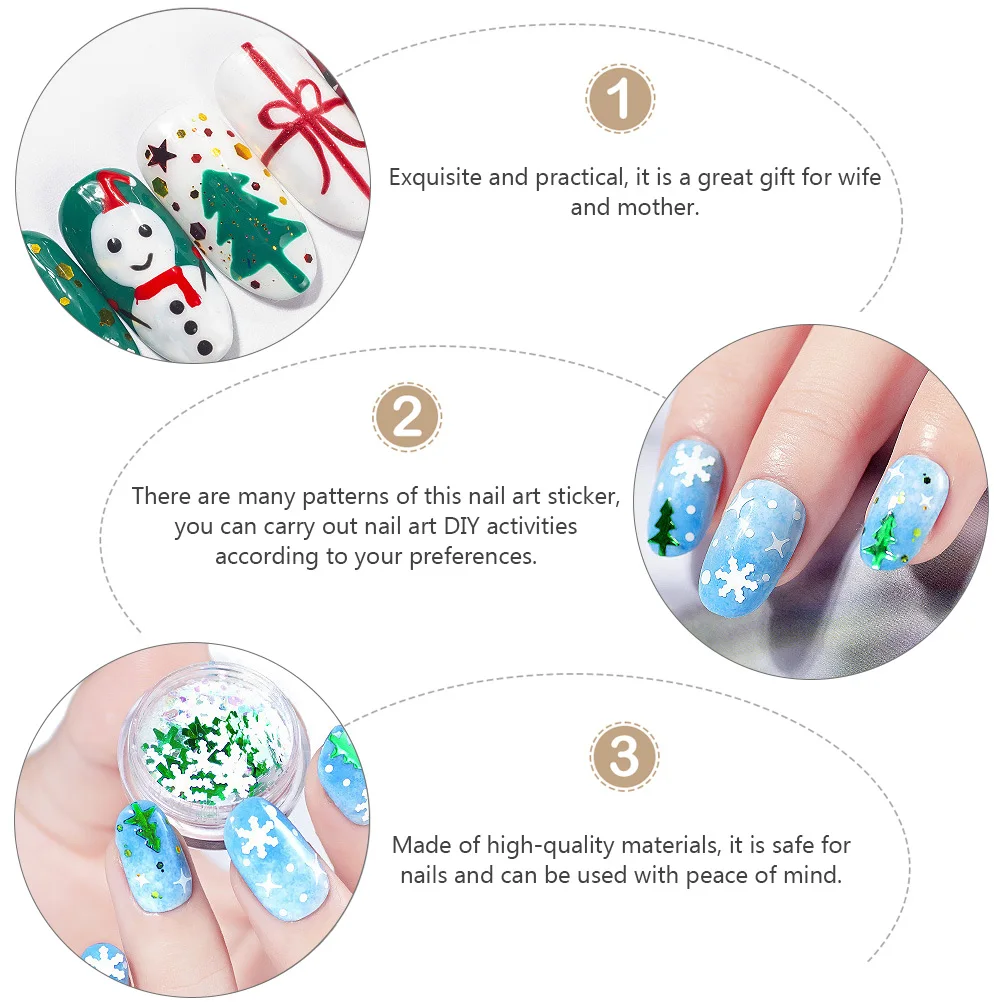 1

Exquisite and practical, it is a great gift for wife and mother.

2

There are many patterns of this nail art sticker, you can carry out nail art DIY activities according to your preferences.

3

Made of high-quality materials, it is safe for nails and can be used with peace of mind.