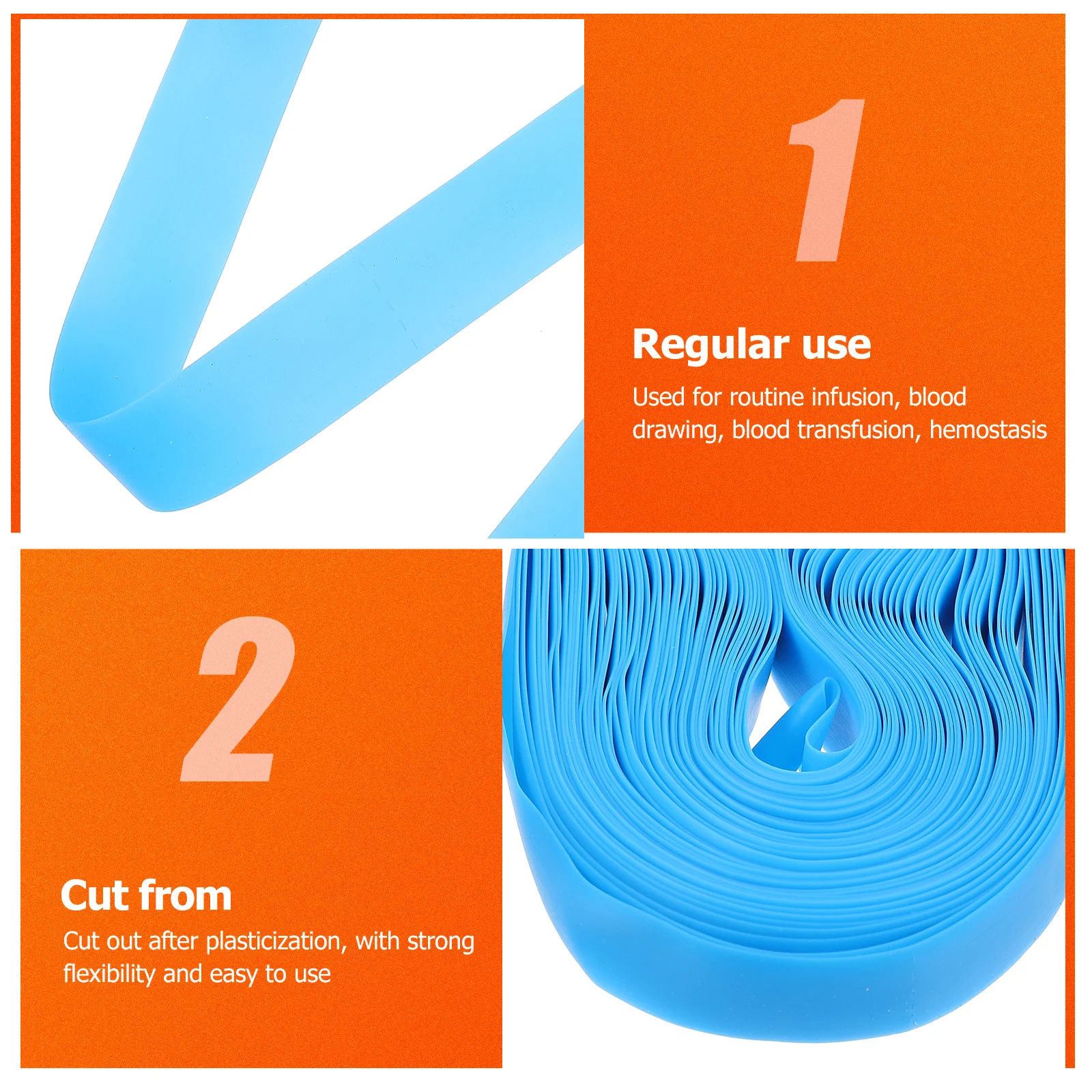 1

Regular use

Used for routine infusion, blood drawing, blood transfusion, hemostasis

2

Cut from

Cut out after plasticization, with strong flexibility and easy to use