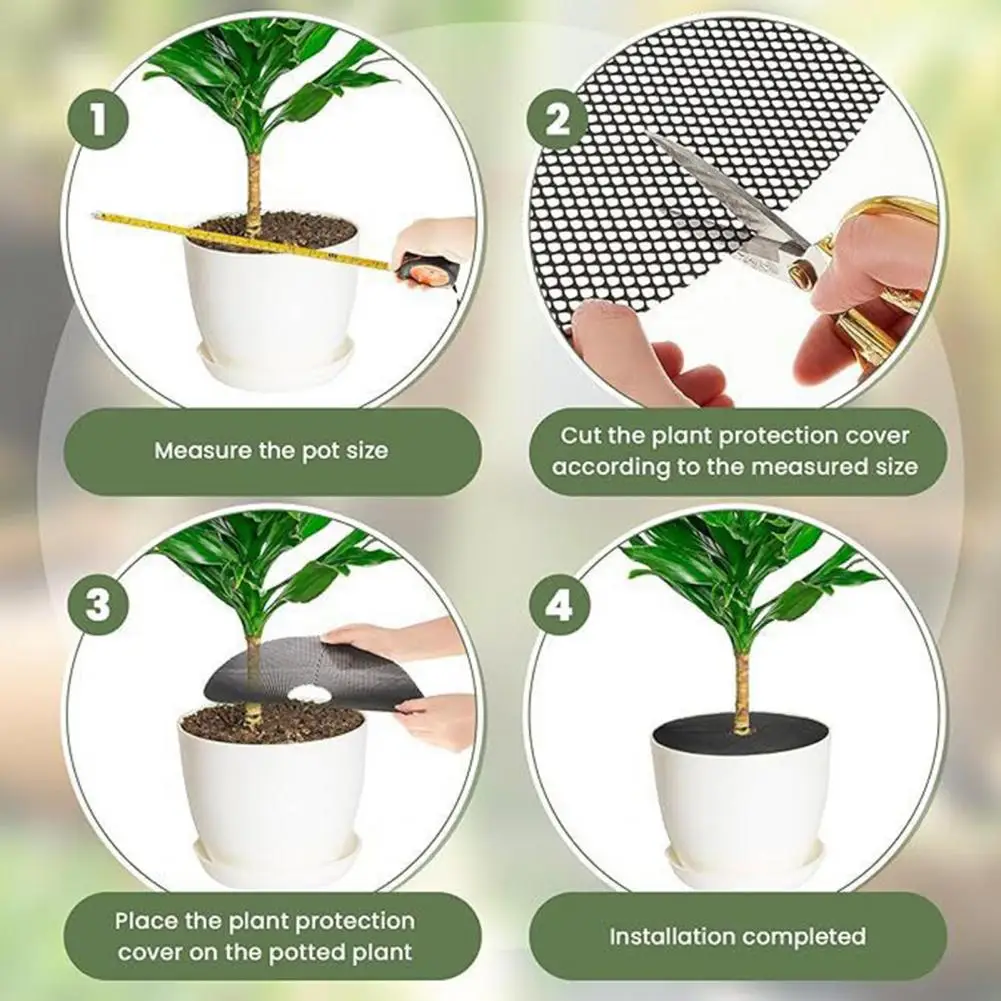 1

Measure the pot size

2

Cut the plant protection cover according to the measured size

3

Place the plant protection cover on the potted plant

4

Installation completed