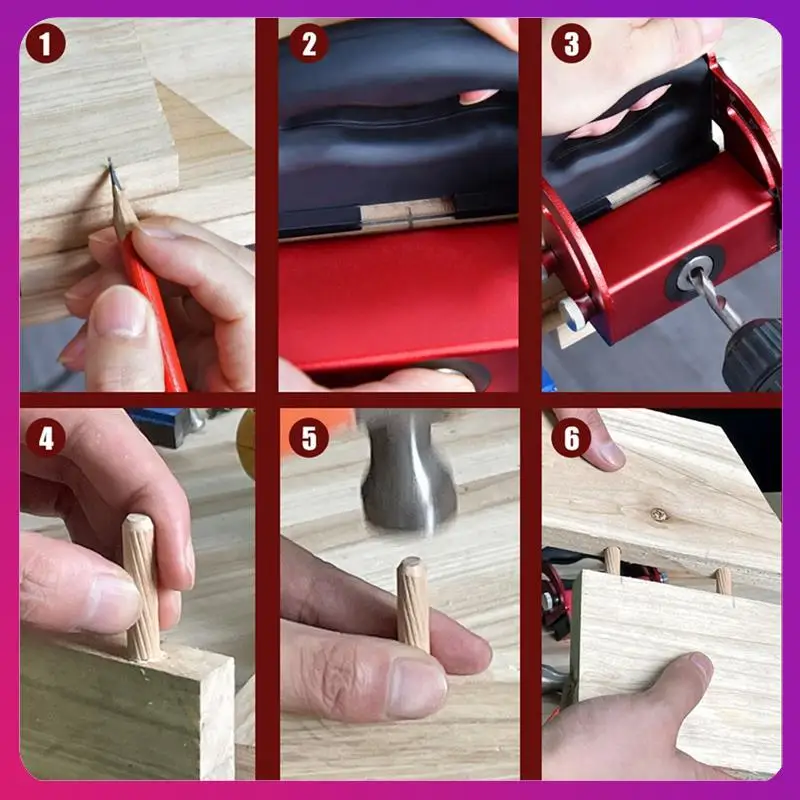 1
2
3
4
5
6