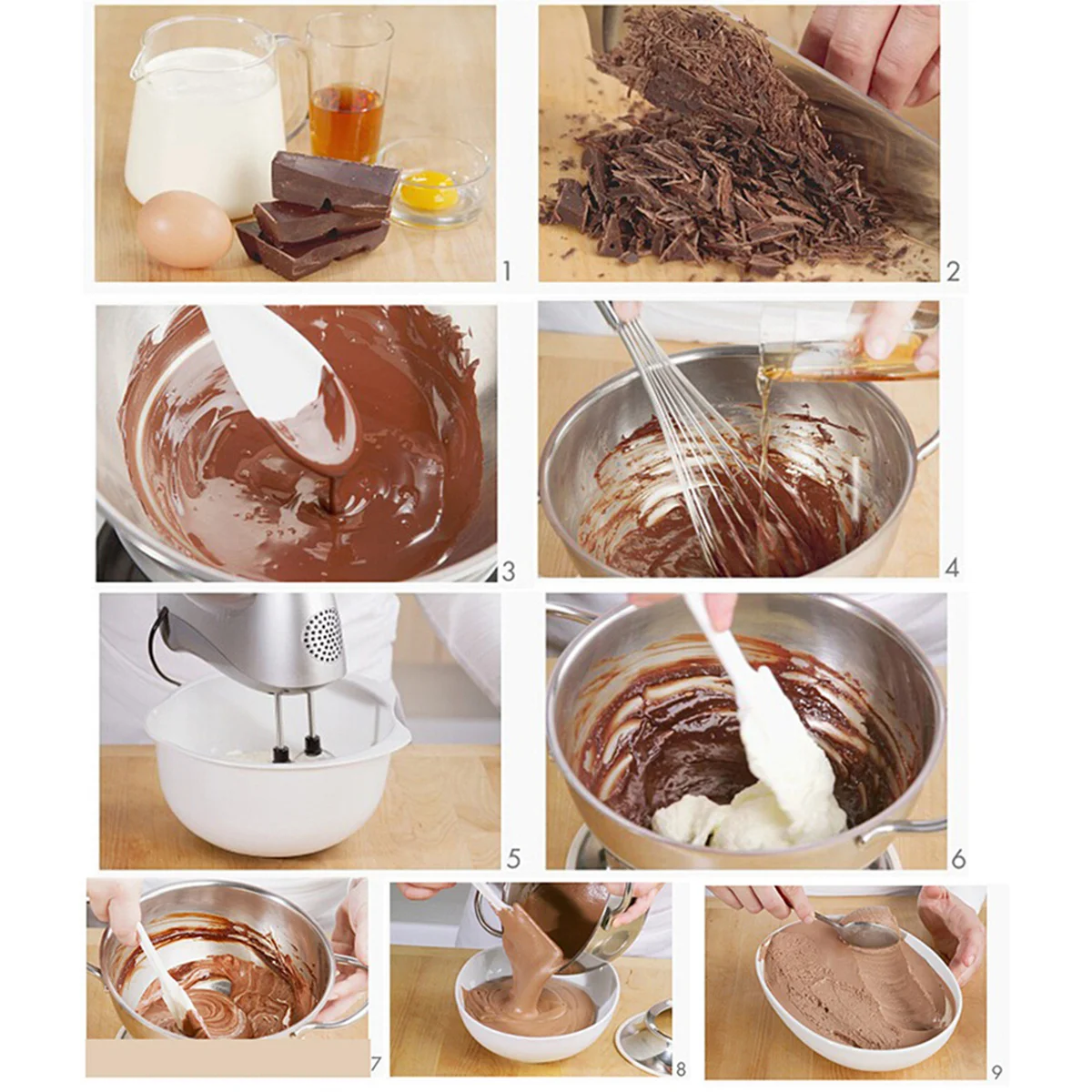 1
2
3
4
5
6
7
8
9