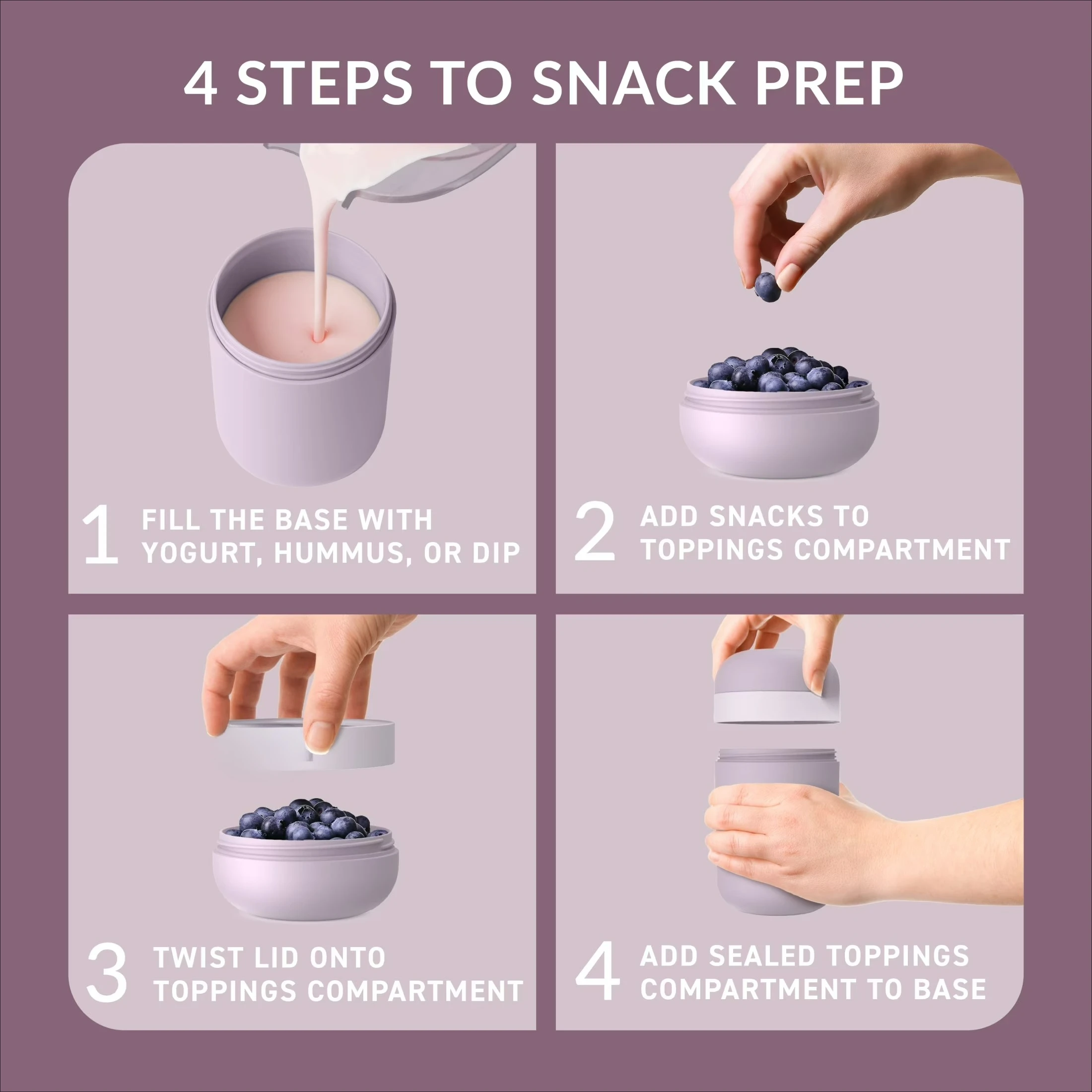 4 STEPS TO SNACK PREP

1 FILL THE BASE WITH YOGURT, HUMMUS, OR DIP

2 ADD SNACKS TO TOPPINGS COMPARTMENT

3 TWIST LID ONTO TOPPINGS COMPARTMENT

4 ADD SEALED TOPPINGS COMPARTMENT TO BASE