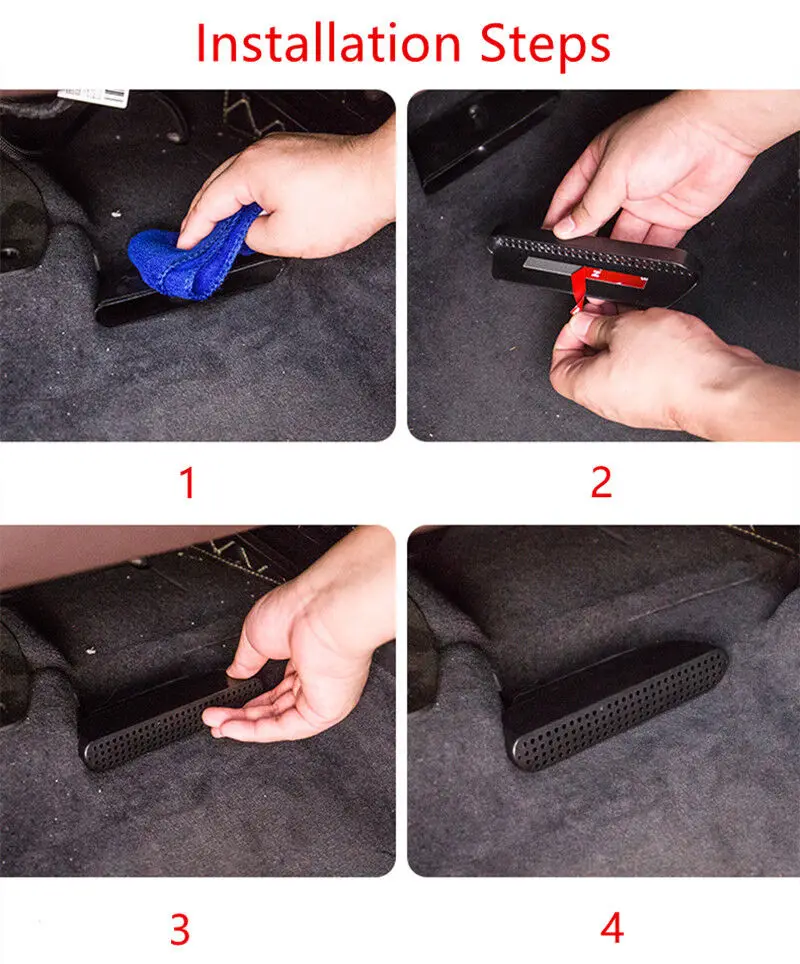 Installation Steps

1

2

3

4