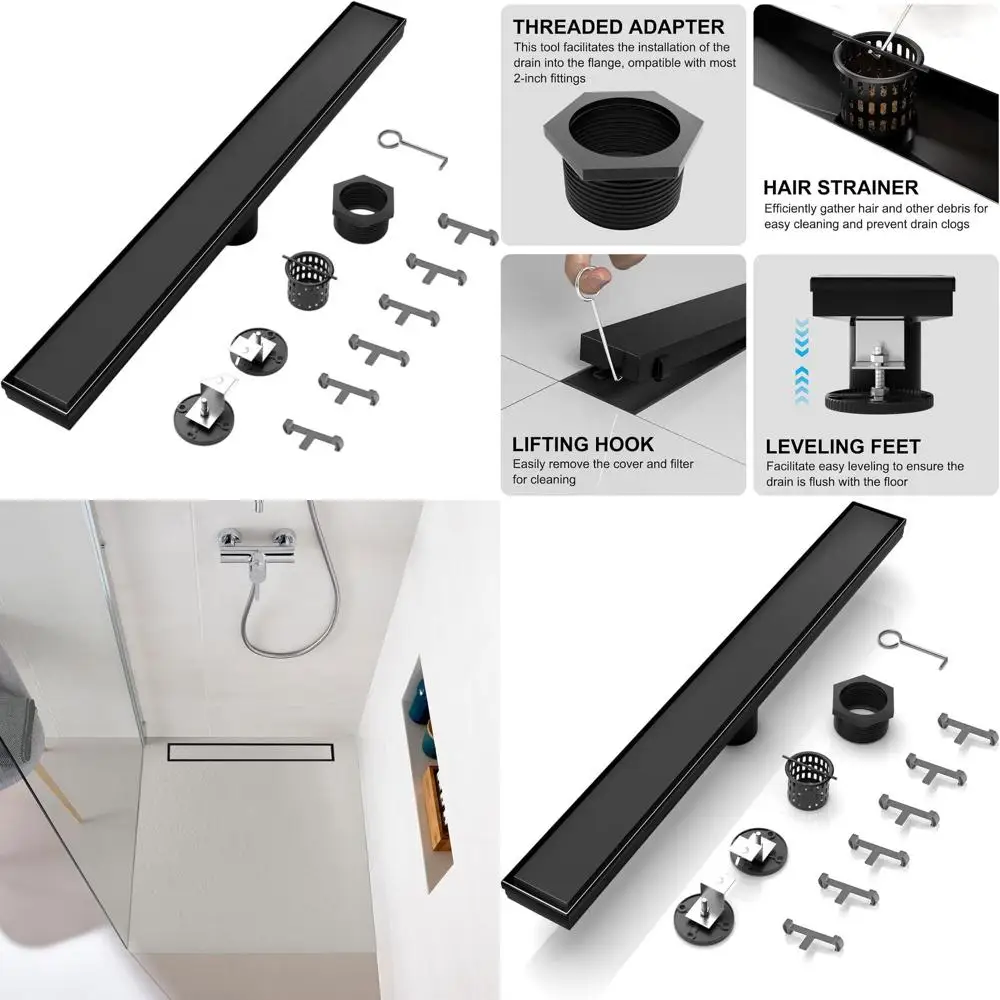 THREADED ADAPTER
This tool facilitates the installation of the drain into the flange, ompatible with most 2-inch fittings

HAIR STRAINER
Efficiently gather hair and other debris for easy cleaning and prevent drain clogs

LIFTING HOOK
Easily remove the cover and filter for cleaning

LEVELING FEET
Facilitate easy leveling to ensure the drain is flush with the floor