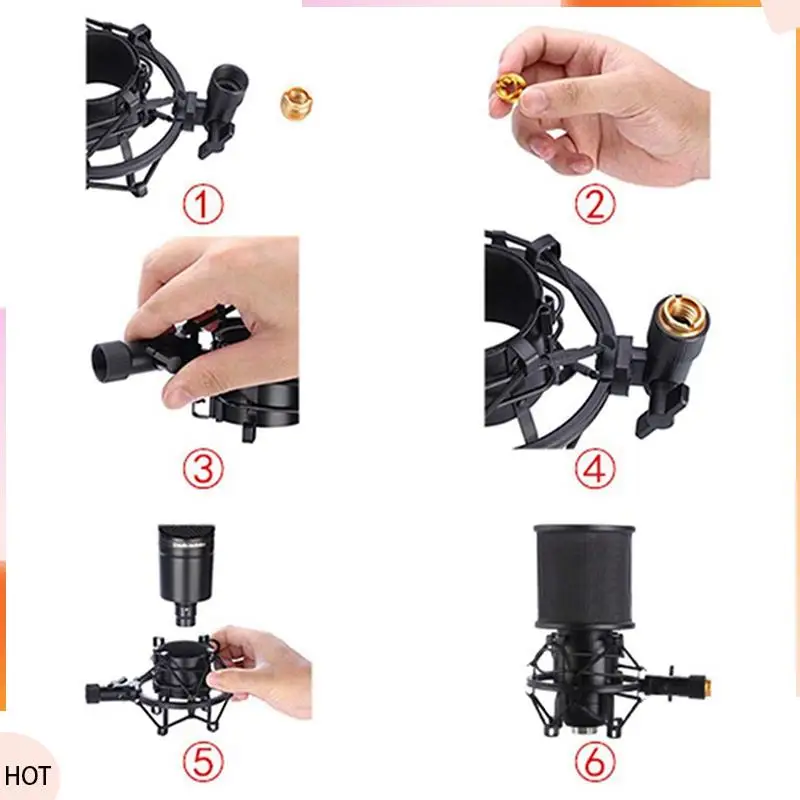 ①
②
③
④
⑤
⑥
HOT