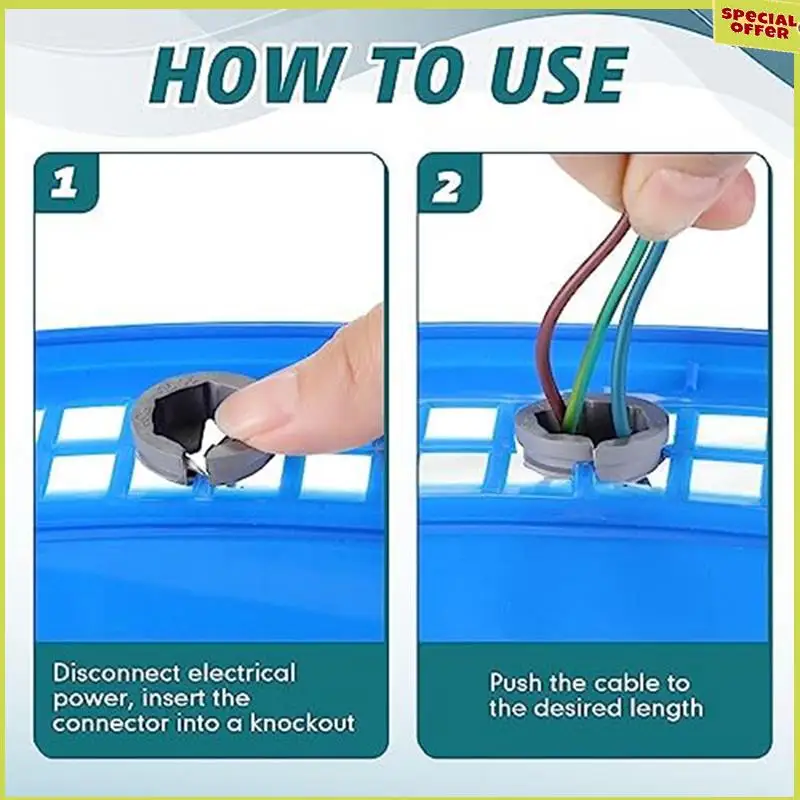 SPECIAL OFFER

HOW TO USE

1

Disconnect electrical power, insert the connector into a knockout

2

Push the cable to the desired length