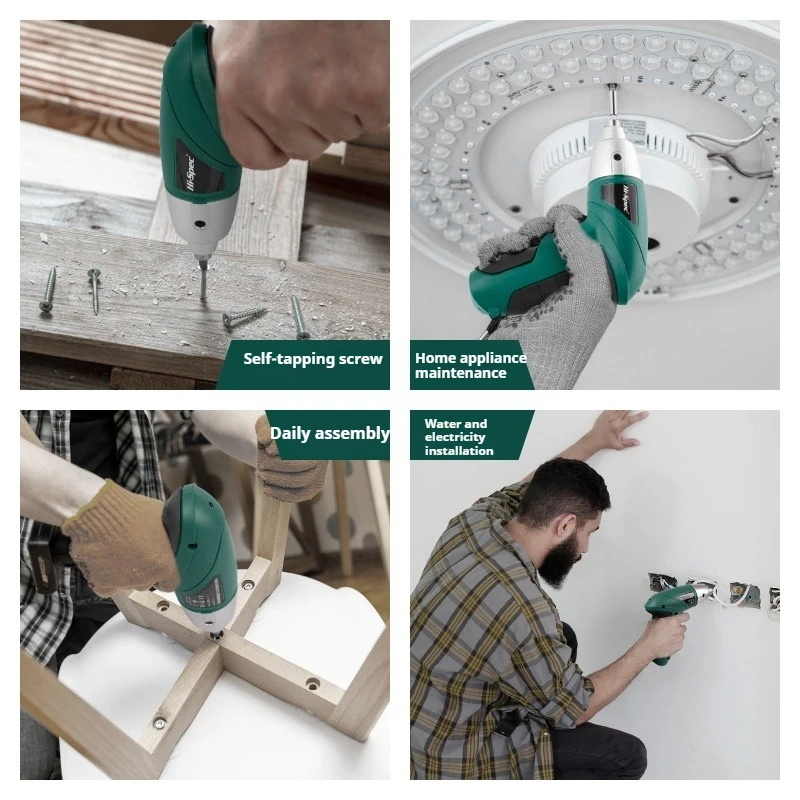 Hi-Spec

Self-tapping screw

Hi-Spec

Home appliance maintenance

Daily assembly

Water and electricity installation