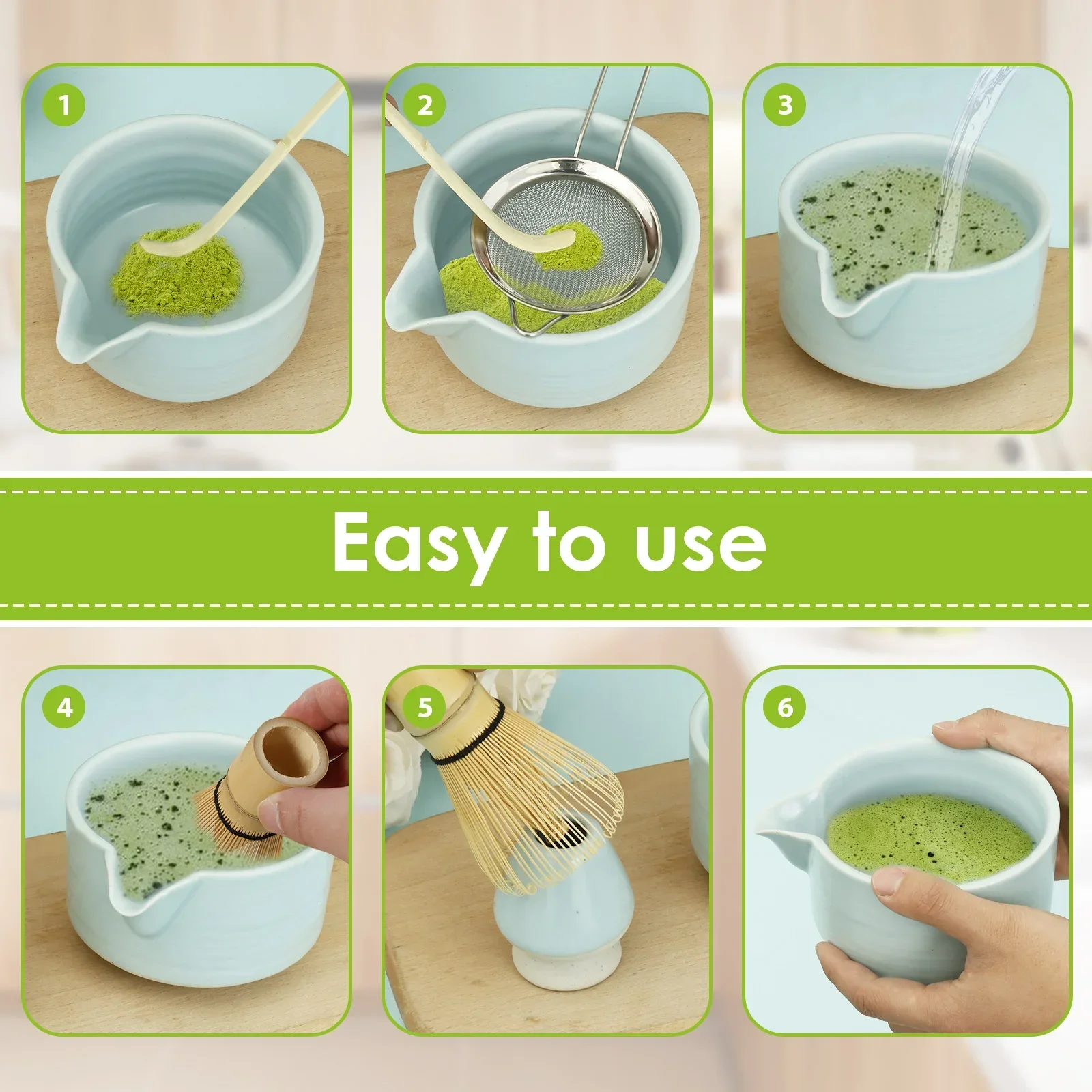 1

2

3

Easy to use

4

5

6