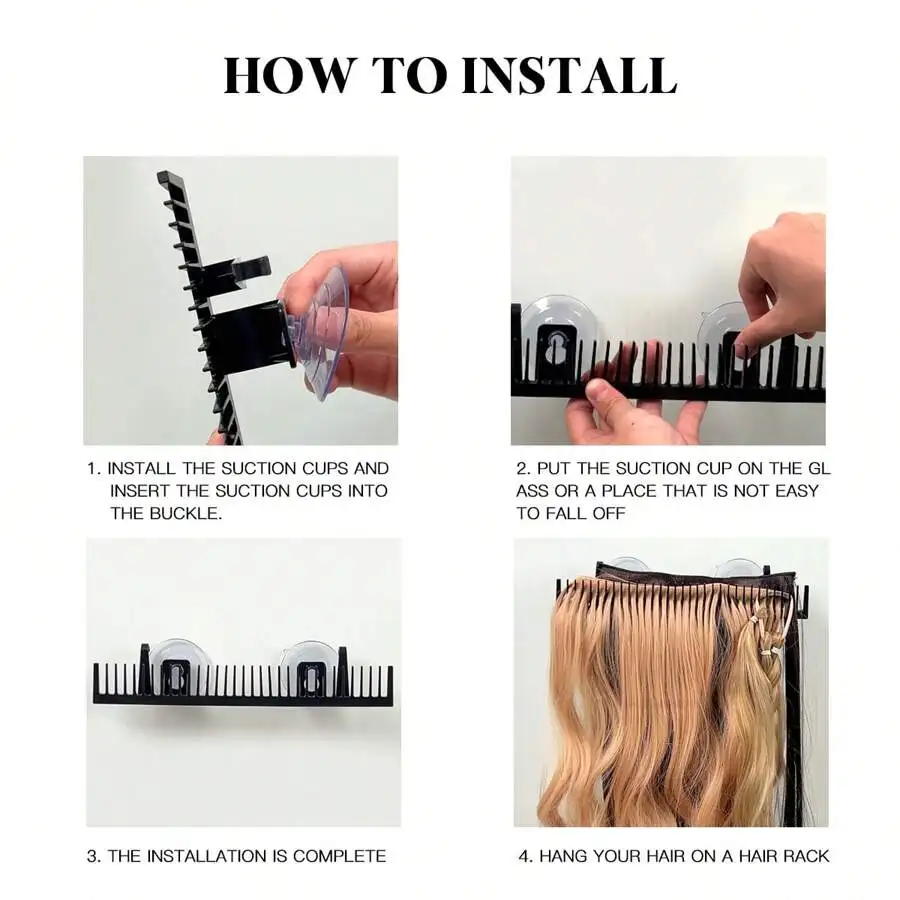 HOW TO INSTALL

1. INSTALL THE SUCTION CUPS AND INSERT THE SUCTION CUPS INTO THE BUCKLE.

2. PUT THE SUCTION CUP ON THE GL ASS OR A PLACE THAT IS NOT EASY TO FALL OFF

3. THE INSTALLATION IS COMPLETE

4. HANG YOUR HAIR ON A HAIR RACK