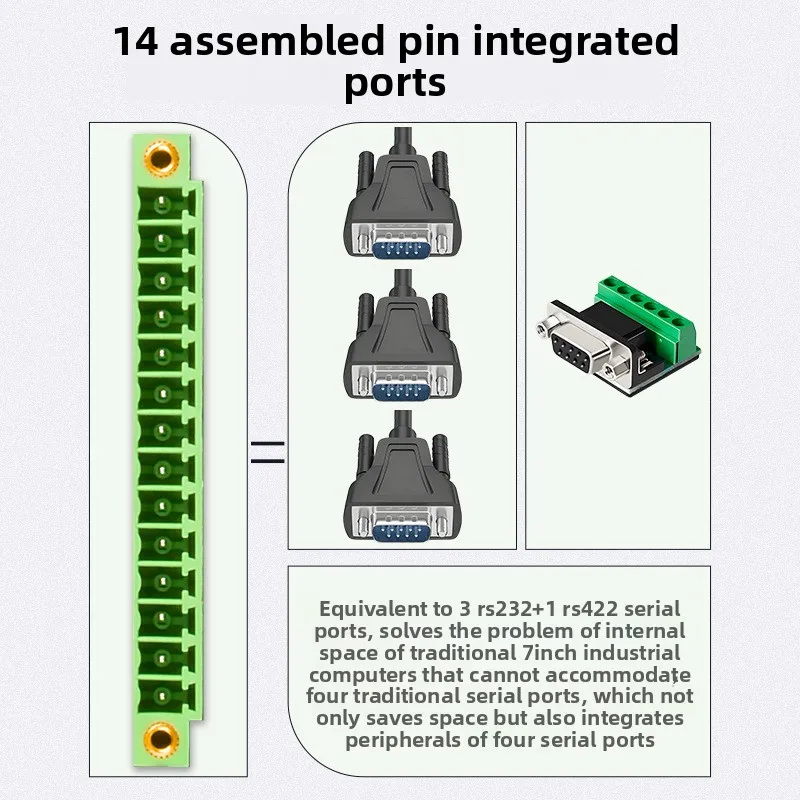 14 assembled pin integrated ports

=

Equivalent to 3 rs232+1 rs422 serial ports, solves the problem of internal space of traditional 7inch industrial computers that cannot accommodate four traditional serial ports, which not only saves space but also integrates peripherals of four serial ports