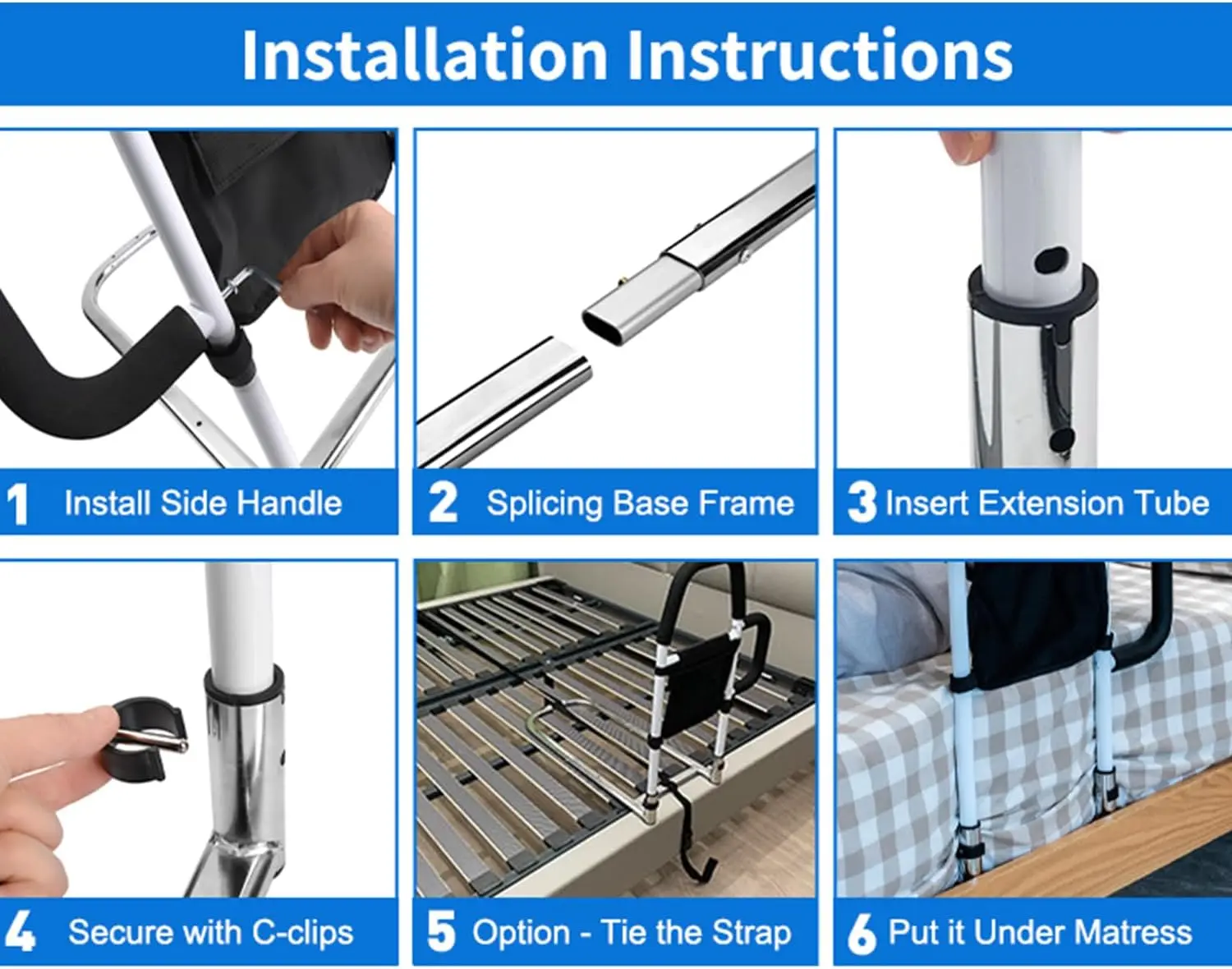 Installation Instructions

1 Install Side Handle

2 Splicing Base Frame

3 Insert Extension Tube

4 Secure with C-clips

5 Option - Tie the Strap

6 Put it Under Matress