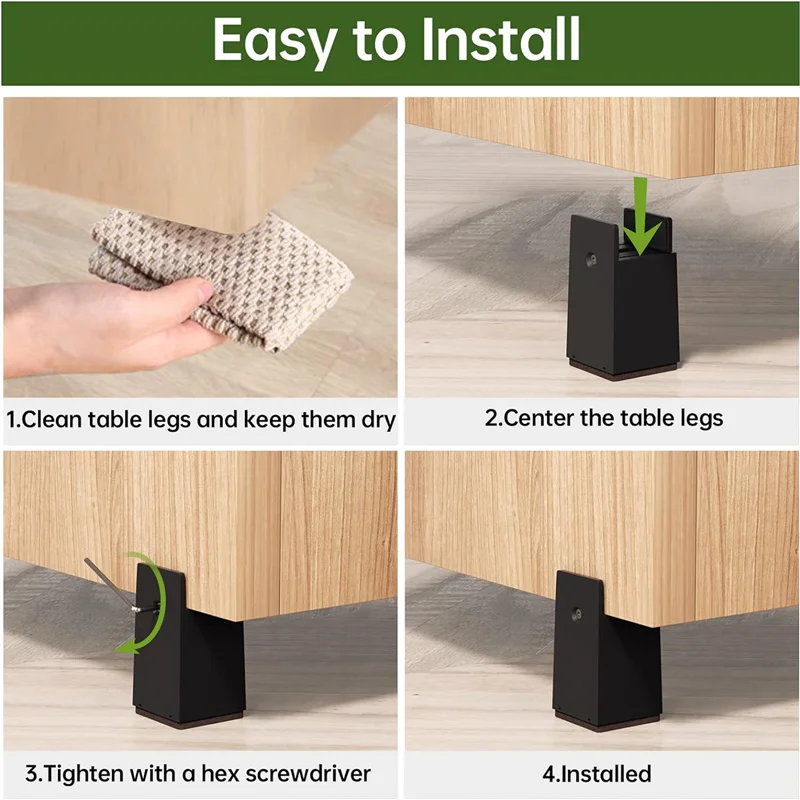 Easy to Install

1.Clean table legs and keep them dry

2.Center the table legs

3.Tighten with a hex screwdriver

4.Installed