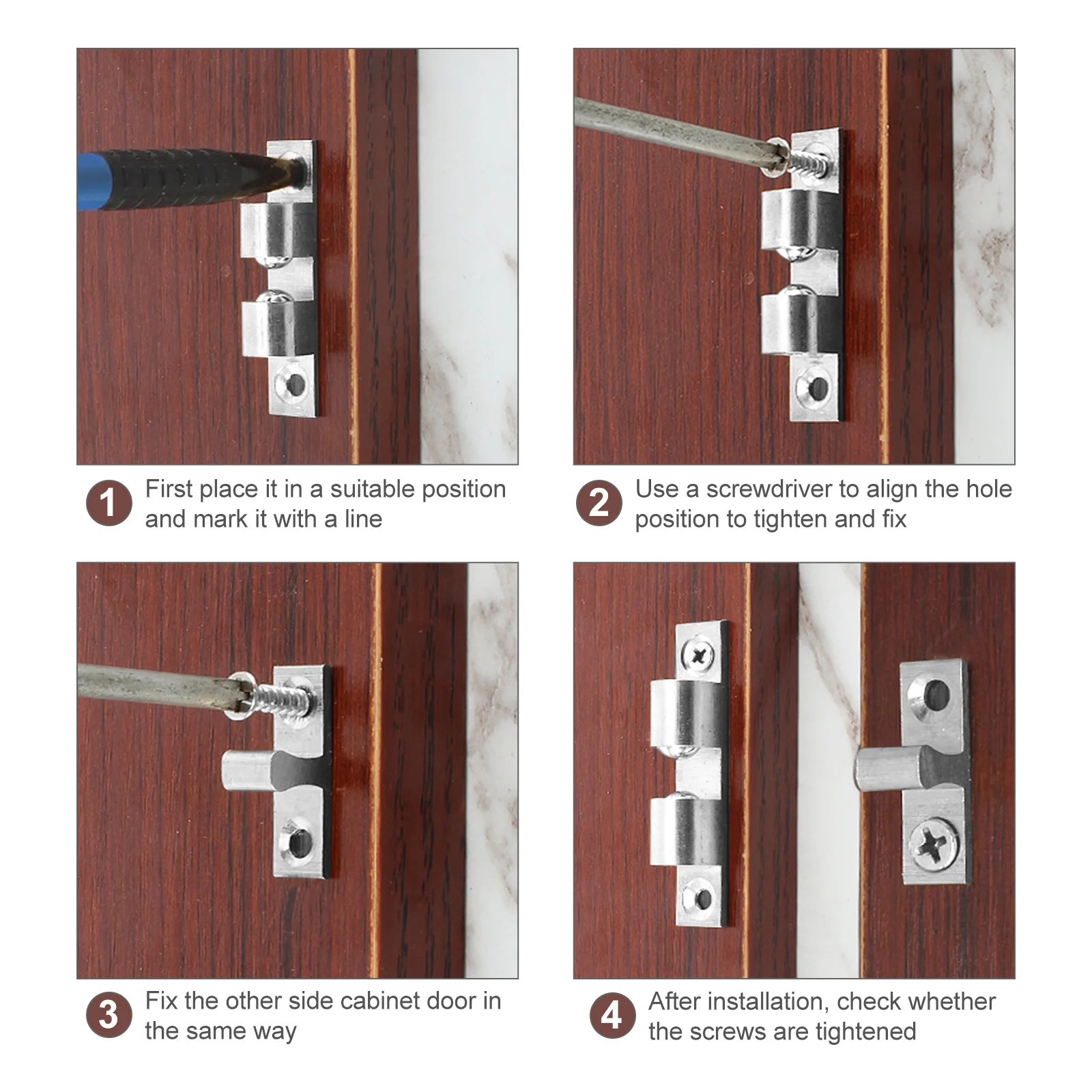 1 First place it in a suitable position and mark it with a line

2 Use a screwdriver to align the hole position to tighten and fix

3 Fix the other side cabinet door in the same way

4 After installation, check whether the screws are tightened