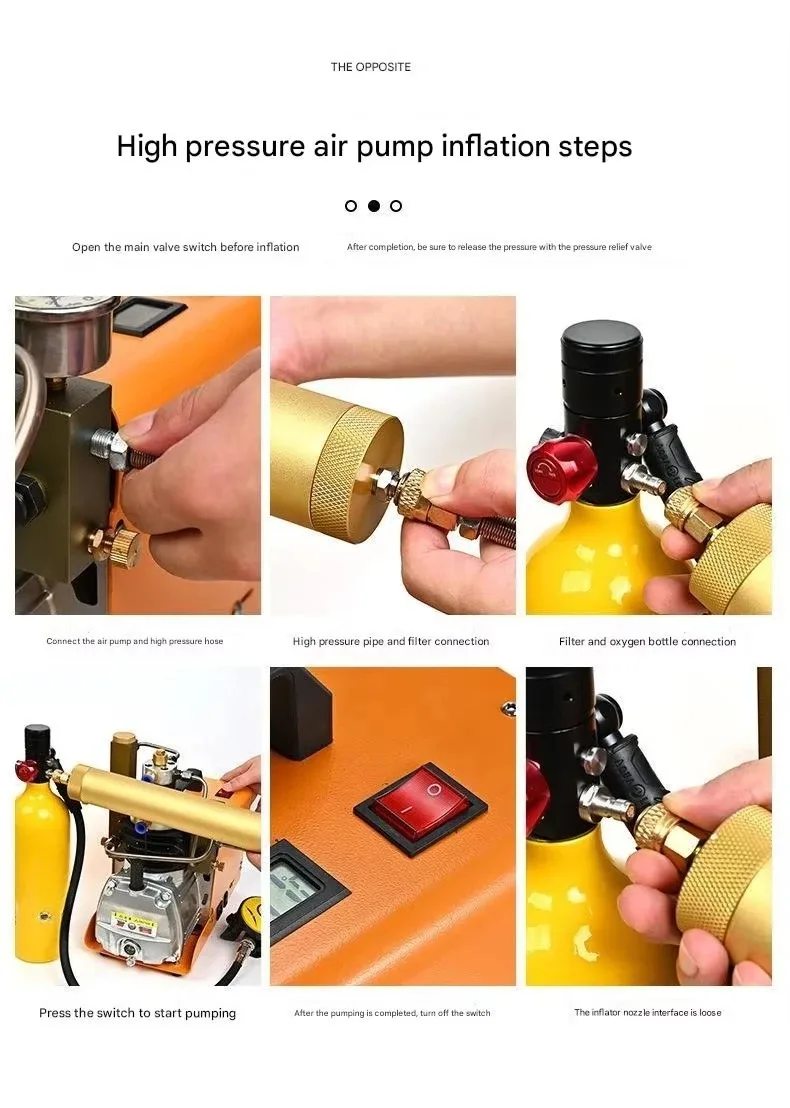 THE OPPOSITE

High pressure air pump inflation steps

Open the main valve switch before inflation

After completion, be sure to release the pressure with the pressure relief valve

Connect the air pump and high pressure hose

High pressure pipe and filter connection

Filter and oxygen bottle connection

Press the switch to start pumping

After the pumping is completed, turn off the switch

The inflator nozzle interface is loose