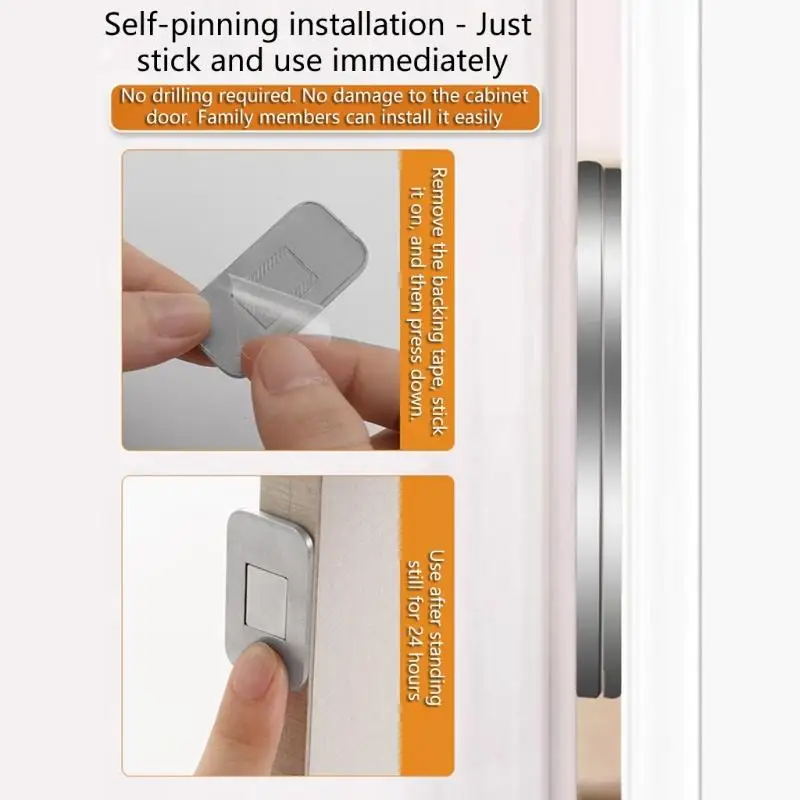 Self-pinning installation - Just stick and use immediately

No drilling required. No damage to the cabinet door. Family members can install it easily

Remove the backing tape, stick it on, and then press down.

Use after standing still for 24 hours