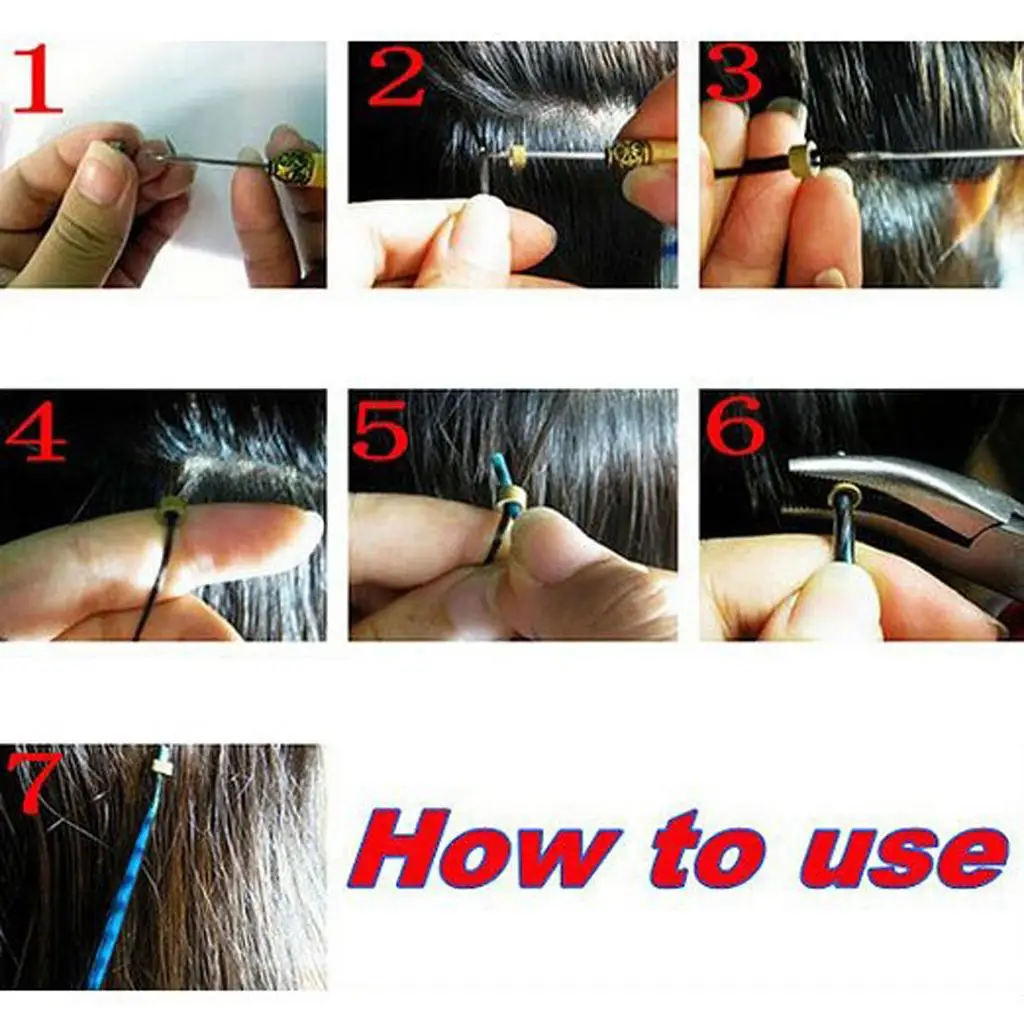 1
2
3
4
5
6
7
How to use