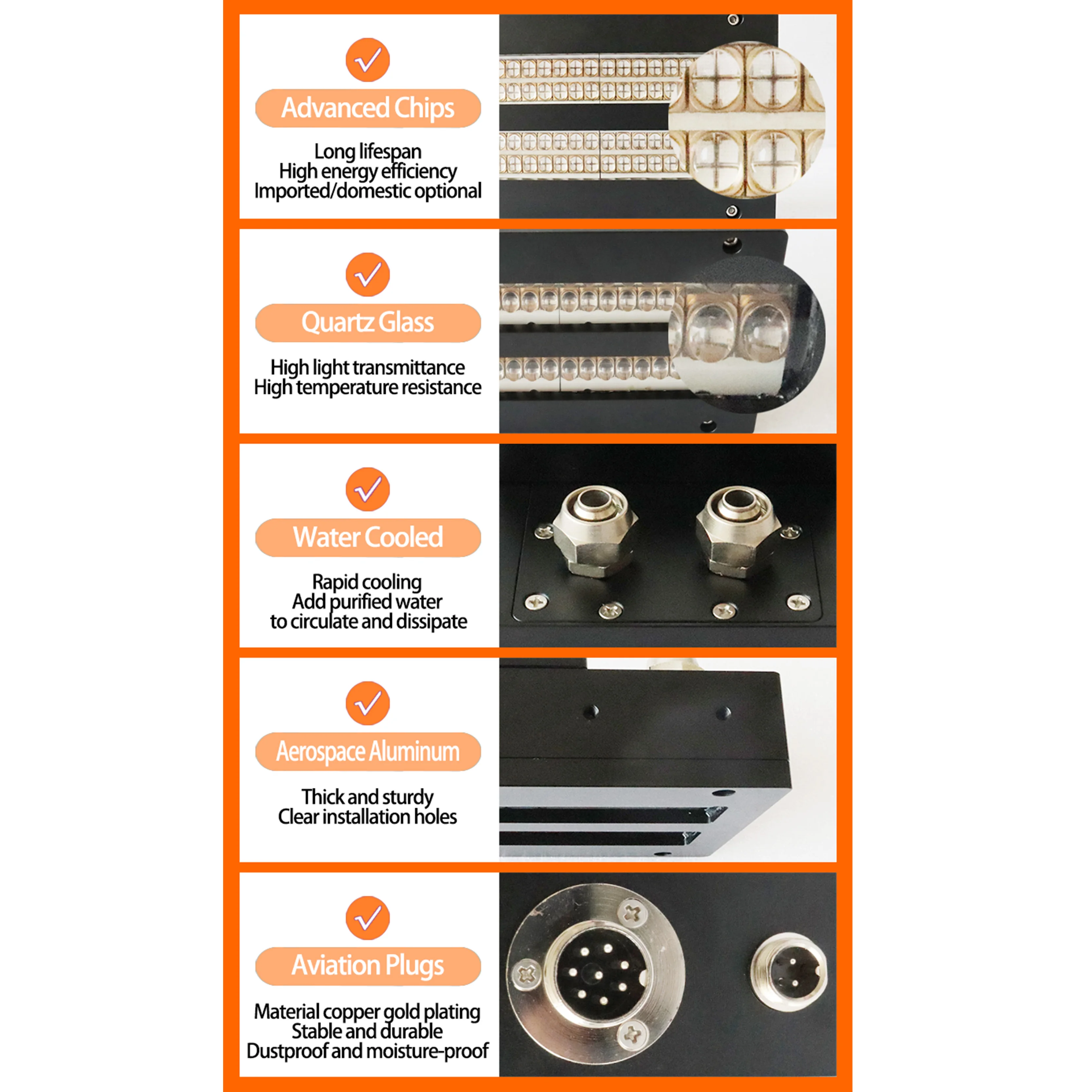 Advanced Chips

Long lifespan
High energy efficiency
Imported/domestic optional

Quartz Glass

High light transmittance
High temperature resistance

Water Cooled

Rapid cooling
Add purified water
to circulate and dissipate

Aerospace Aluminum

Thick and sturdy
Clear installation holes

Aviation Plugs

Material copper gold plating
Stable and durable
Dustproof and moisture-proof