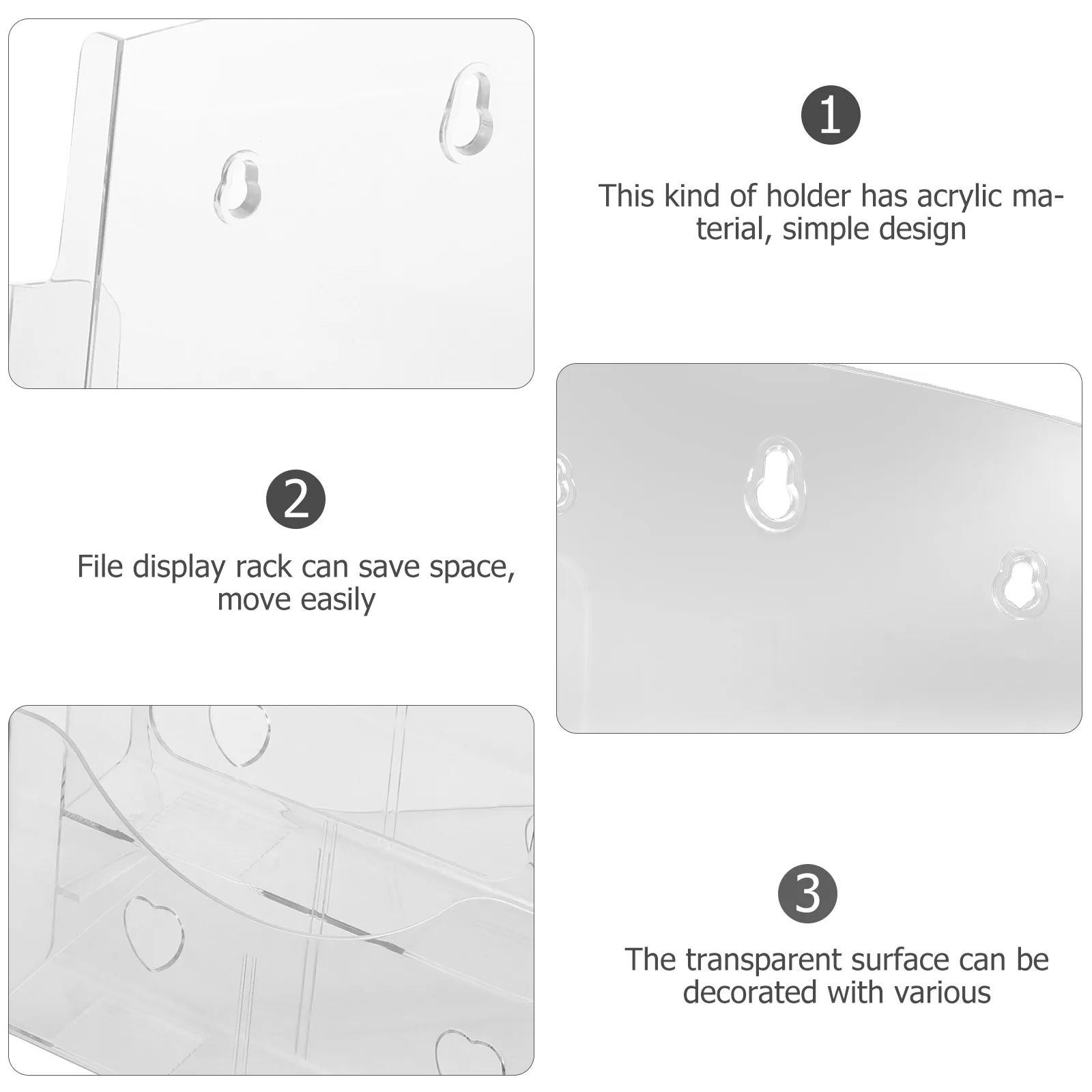 1

This kind of holder has acrylic material, simple design

2

File display rack can save space, move easily

3

The transparent surface can be decorated with various