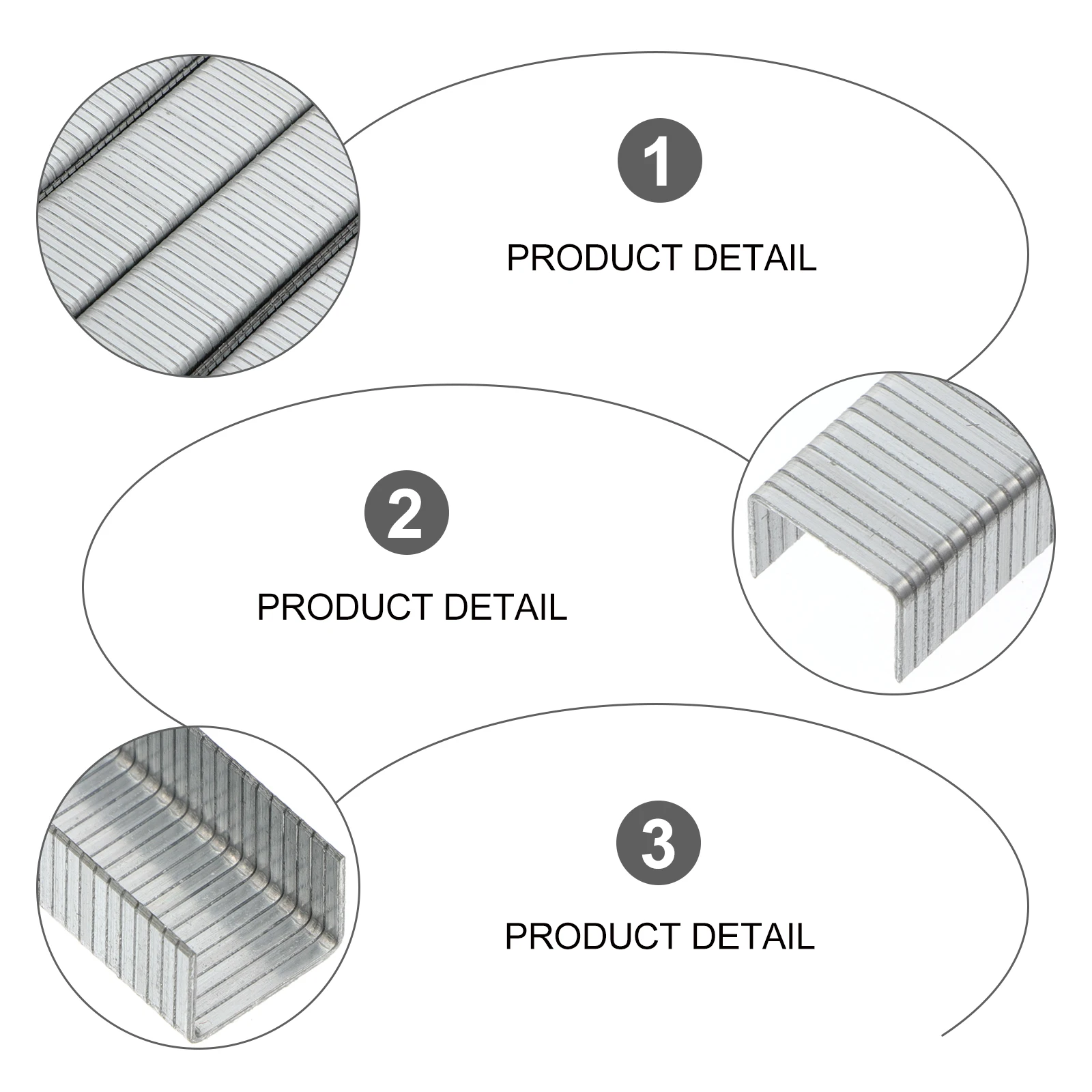 1

PRODUCT DETAIL

2

PRODUCT DETAIL

3

PRODUCT DETAIL