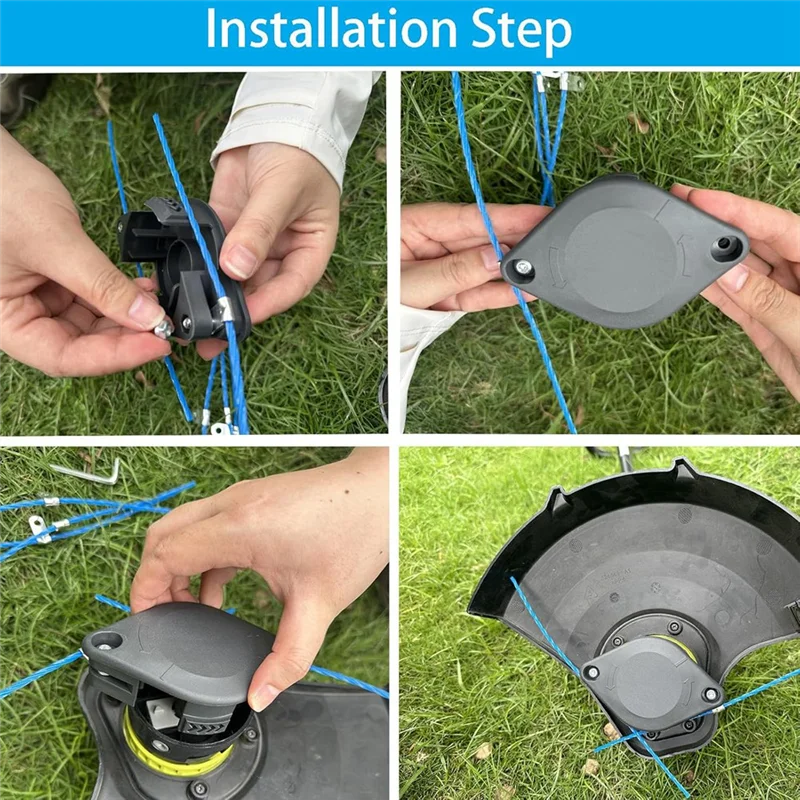 Installation Step