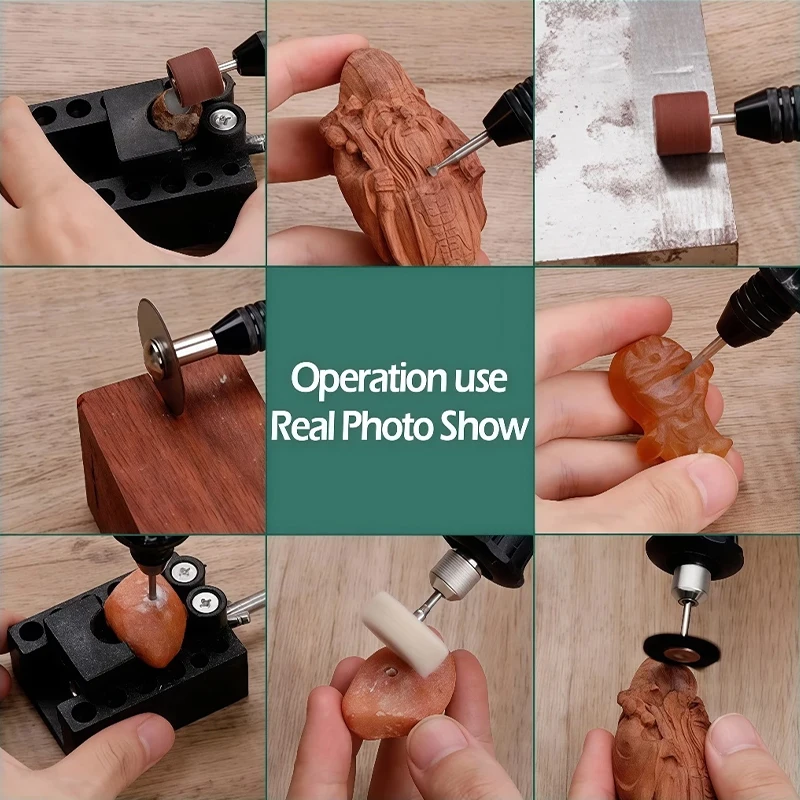 Operation use
Real Photo Show