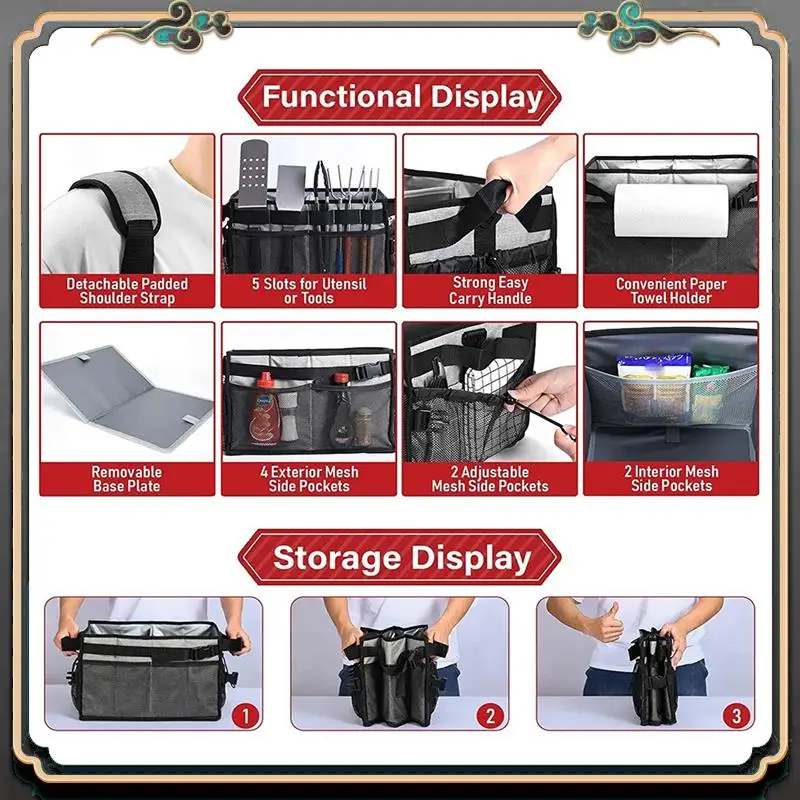 Functional Display

Detachable Padded Shoulder Strap

5 Slots for Utensil or Tools

Strong Easy Carry Handle

Convenient Paper Towel Holder

Removable Base Plate

4 Exterior Mesh Side Pockets

2 Adjustable Mesh Side Pockets

2 Interior Mesh Side Pockets

Storage Display

1

2

3