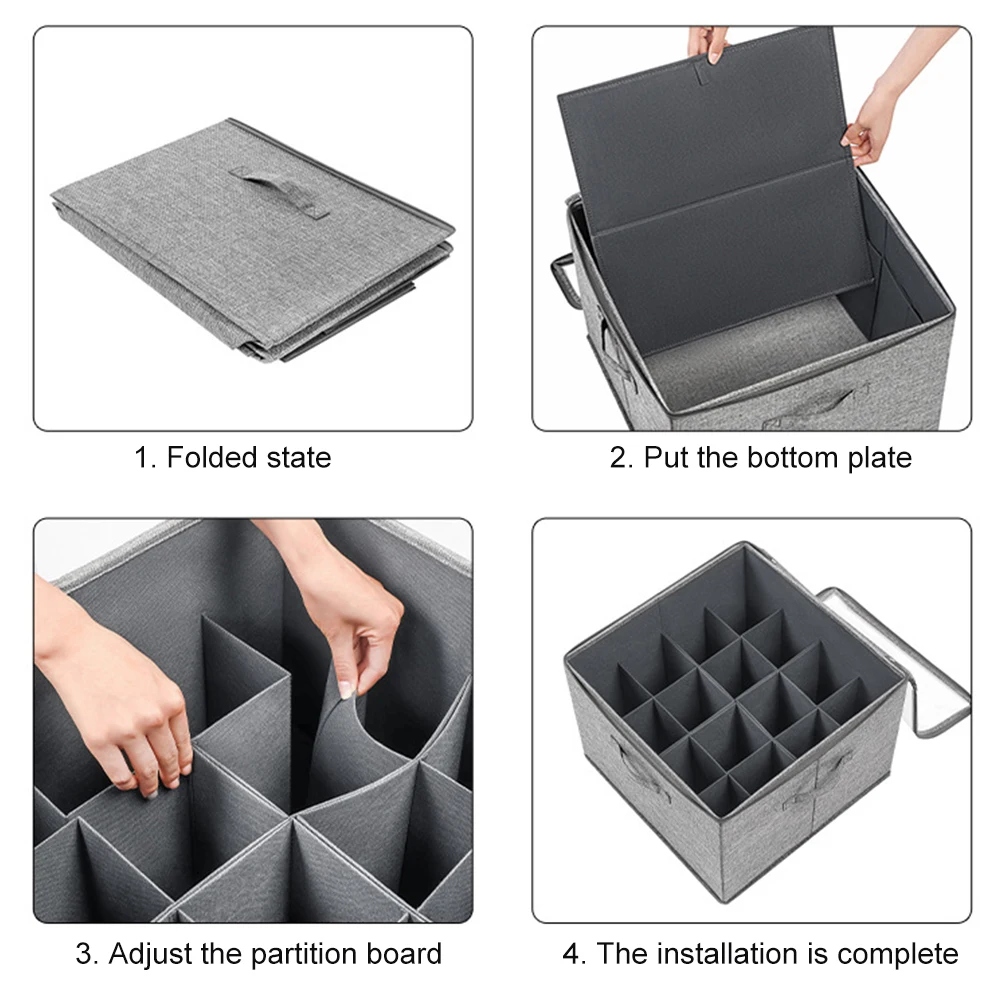 1. Folded state

2. Put the bottom plate

3. Adjust the partition board

4. The installation is complete