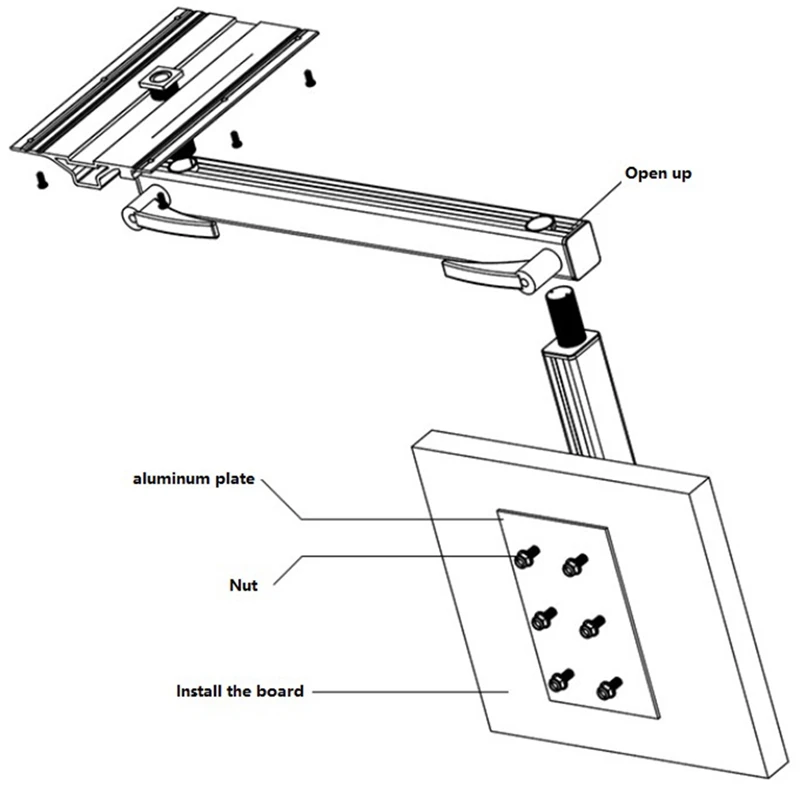 Open up

aluminum plate

Nut

Install the board