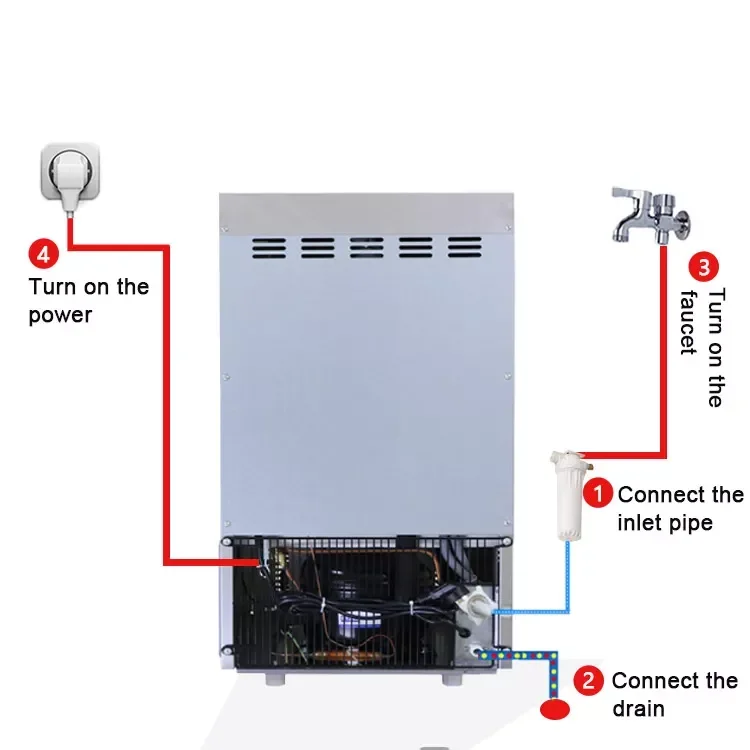 4
Turn on the power

3
Turn on the faucet

1 Connect the inlet pipe

2 Connect the drain