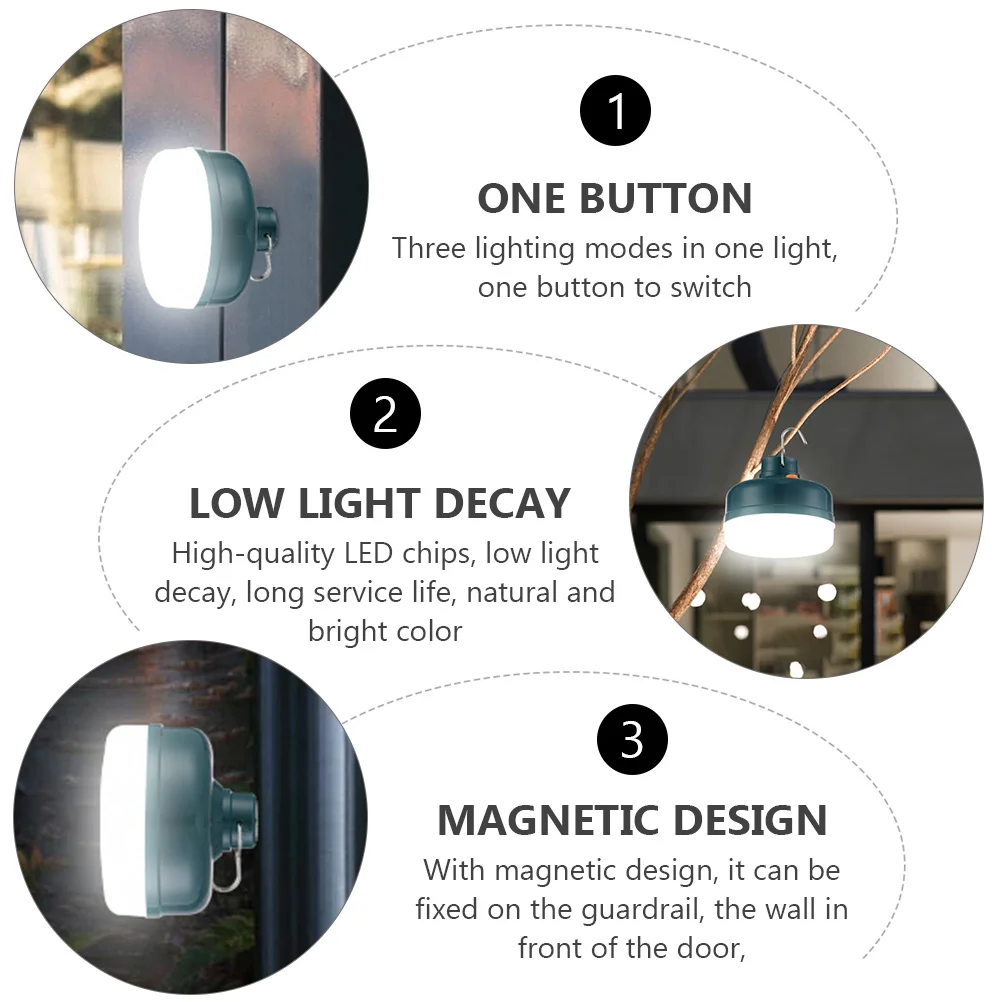 1

ONE BUTTON

Three lighting modes in one light, one button to switch

2

LOW LIGHT DECAY

High-quality LED chips, low light decay, long service life, natural and bright color

3

MAGNETIC DESIGN

With magnetic design, it can be fixed on the guardrail, the wall in front of the door,