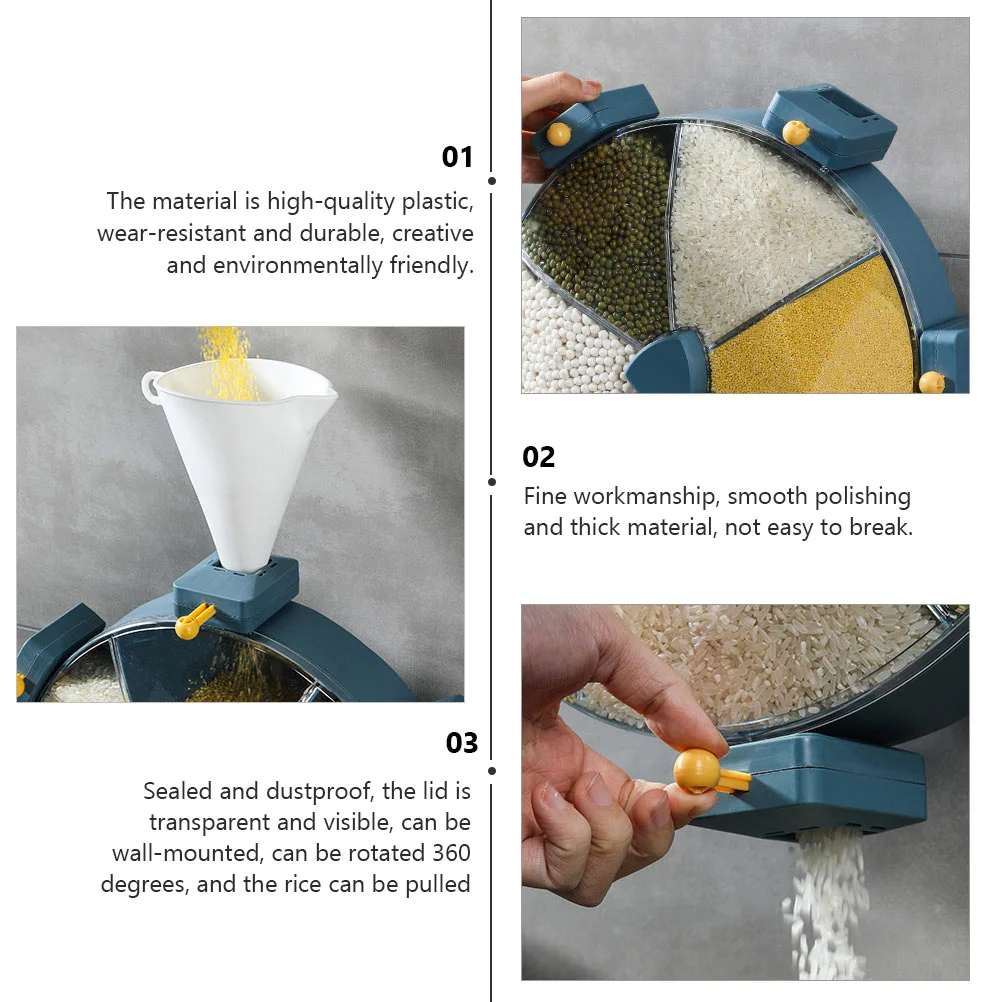 01

The material is high-quality plastic, wear-resistant and durable, creative and environmentally friendly.

02

Fine workmanship, smooth polishing and thick material, not easy to break.

03

Sealed and dustproof, the lid is transparent and visible, can be wall-mounted, can be rotated 360 degrees, and the rice can be pulled